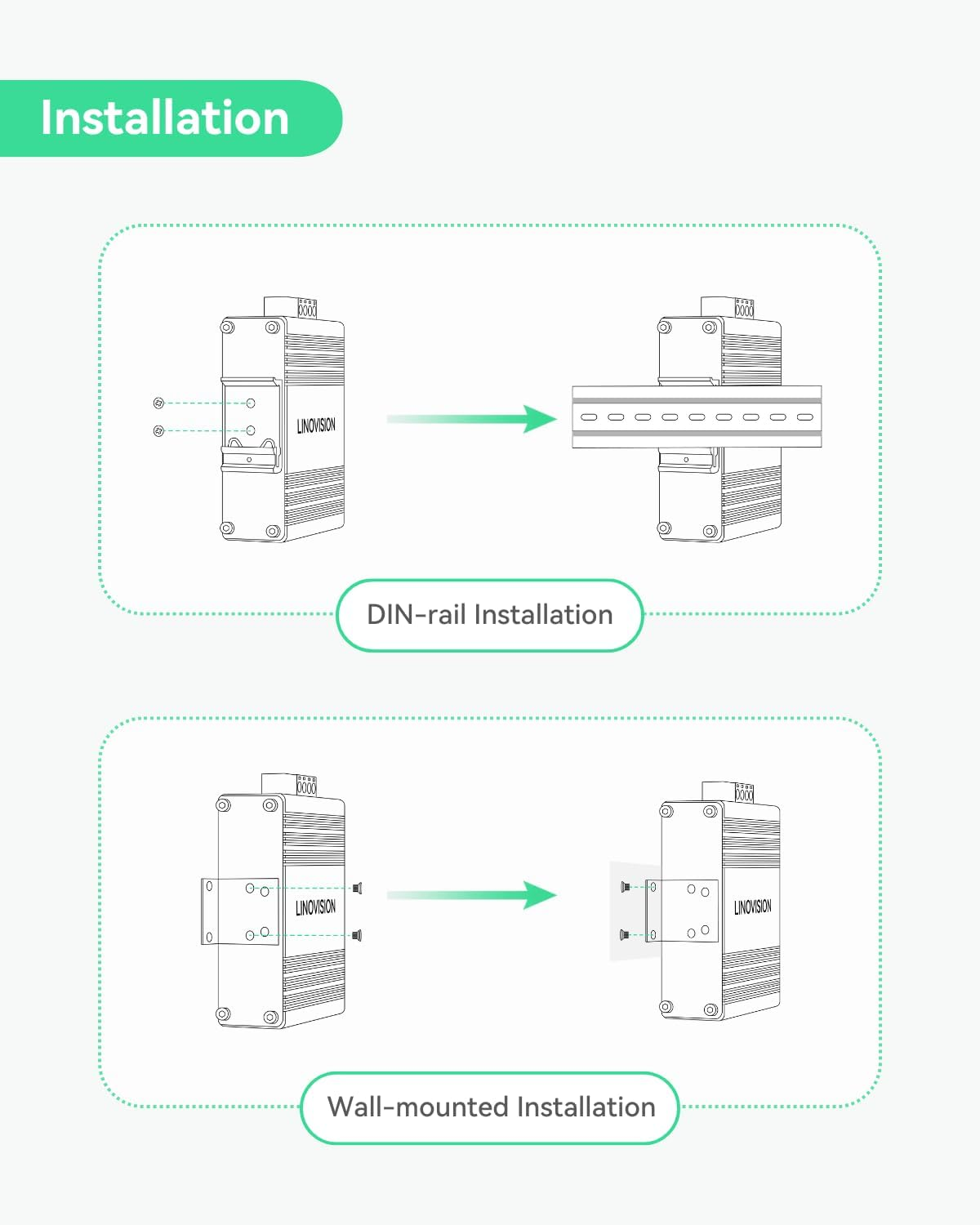 Installation

LINOVISION

DIN-rail Installation

LINOVISION

LINOVISION

Wall-mounted Installation