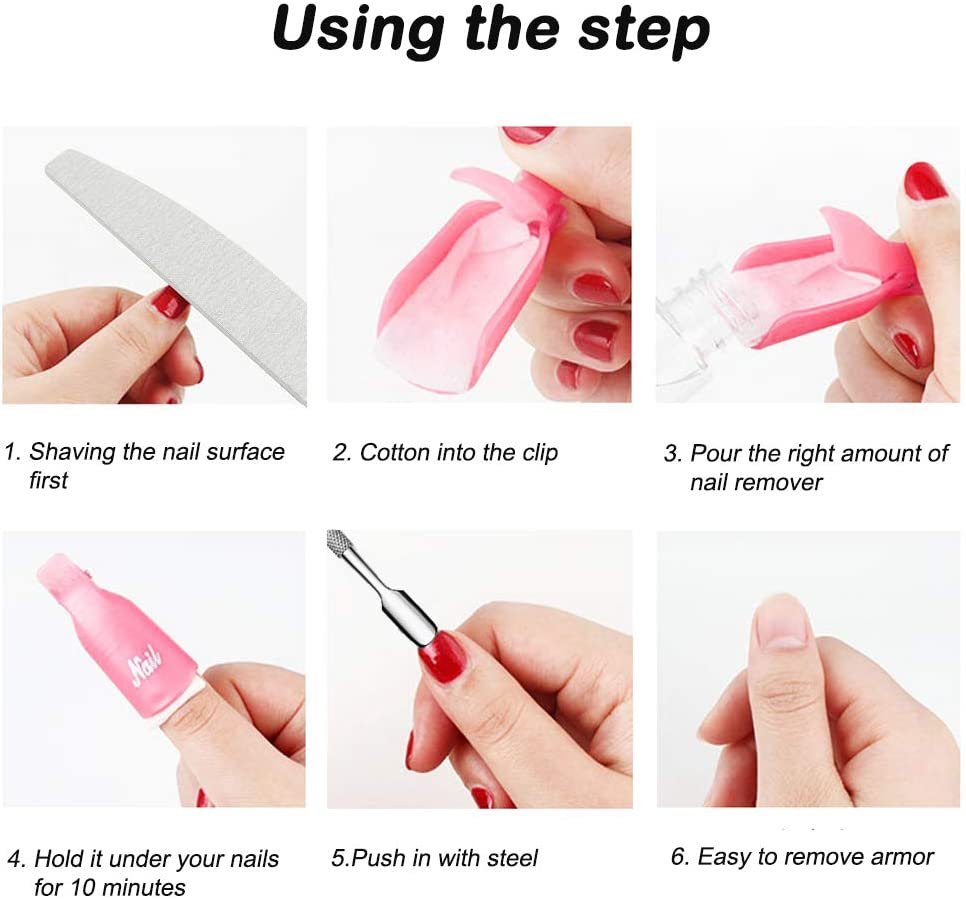 Using the step

1. Shaving the nail surface first

2. Cotton into the clip

3. Pour the right amount of nail remover

Nail

4. Hold it under your nails for 10 minutes

5.Push in with steel

6. Easy to remove armor