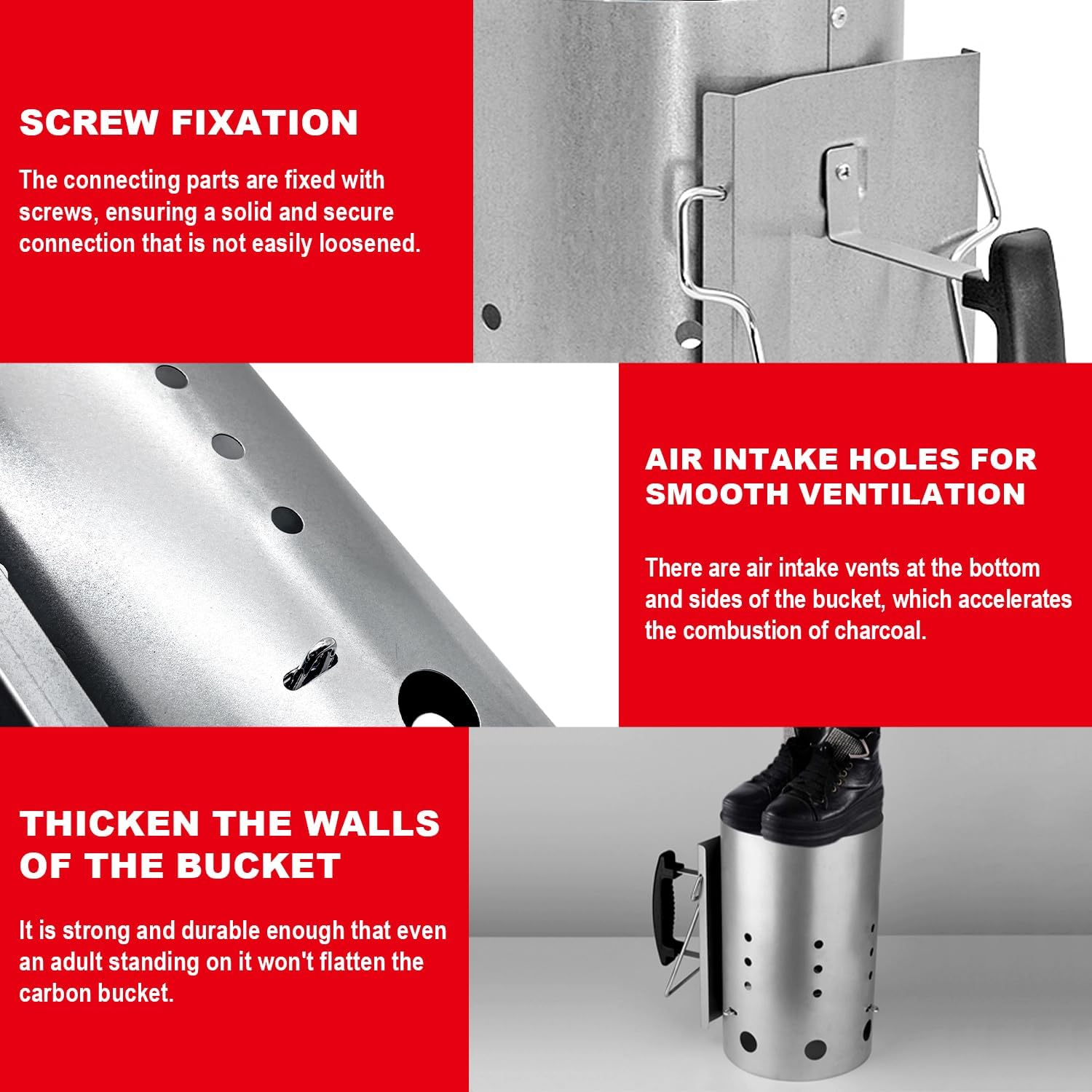 SCREW FIXATION

The connecting parts are fixed with screws, ensuring a solid and secure connection that is not easily loosened.

AIR INTAKE HOLES FOR SMOOTH VENTILATION

There are air intake vents at the bottom and sides of the bucket, which accelerates the combustion of charcoal.

THICKEN THE WALLS OF THE BUCKET

It is strong and durable enough that even an adult standing on it won't flatten the carbon bucket.