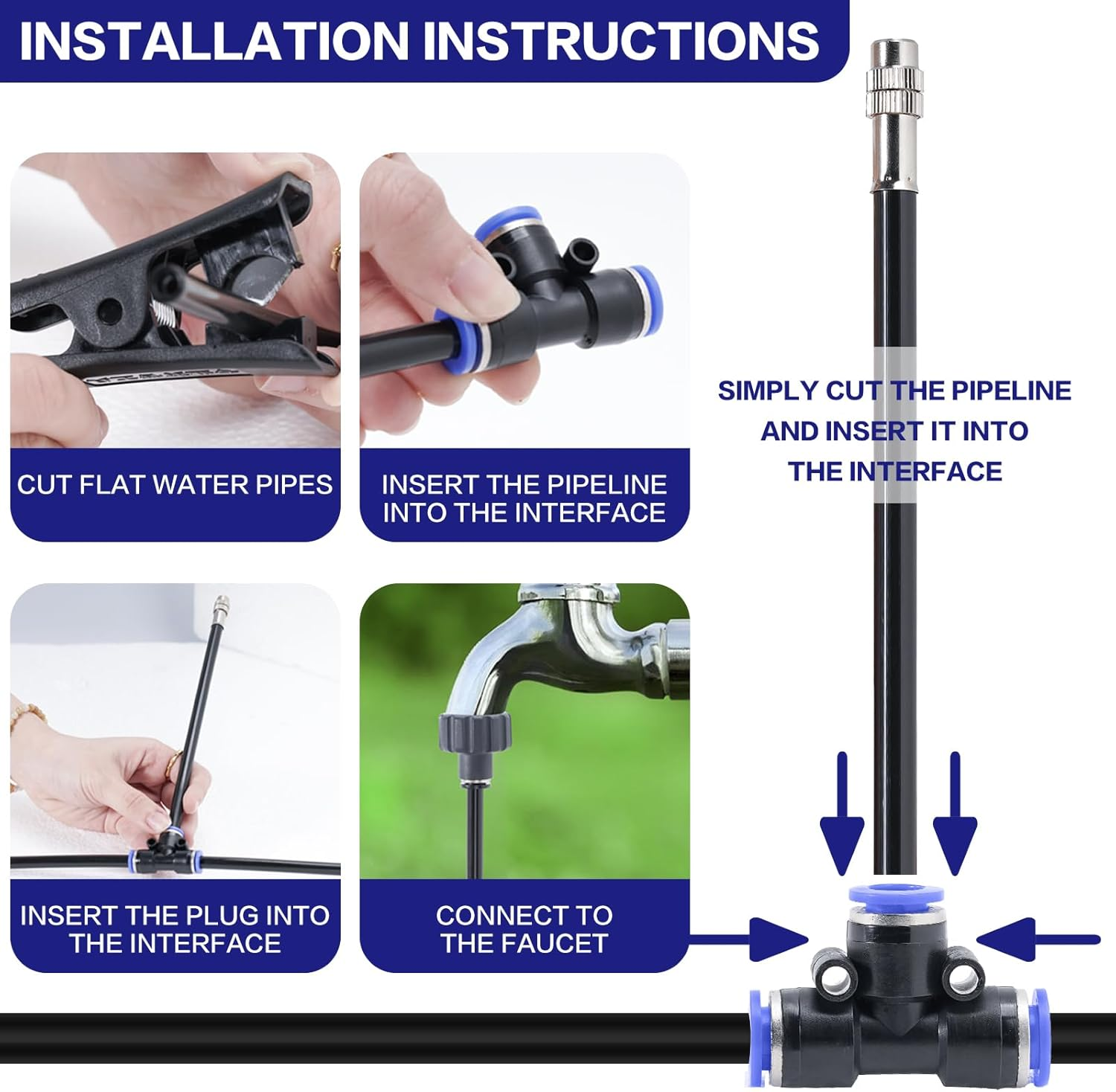 INSTALLATION INSTRUCTIONS

CUT FLAT WATER PIPES

INSERT THE PIPELINE INTO THE INTERFACE

SIMPLY CUT THE PIPELINE AND INSERT IT INTO THE INTERFACE

INSERT THE PLUG INTO THE INTERFACE

CONNECT TO THE FAUCET