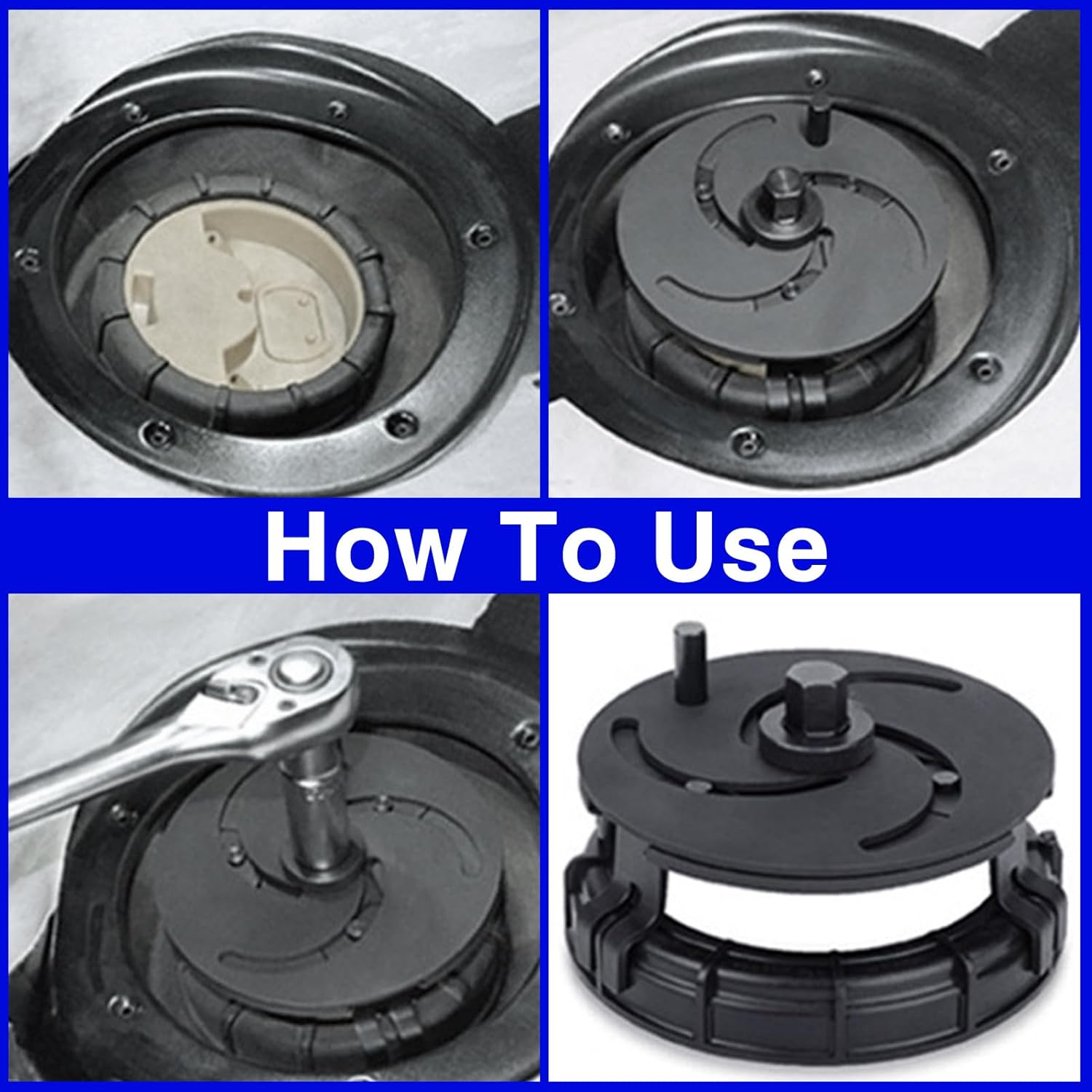 How To Use