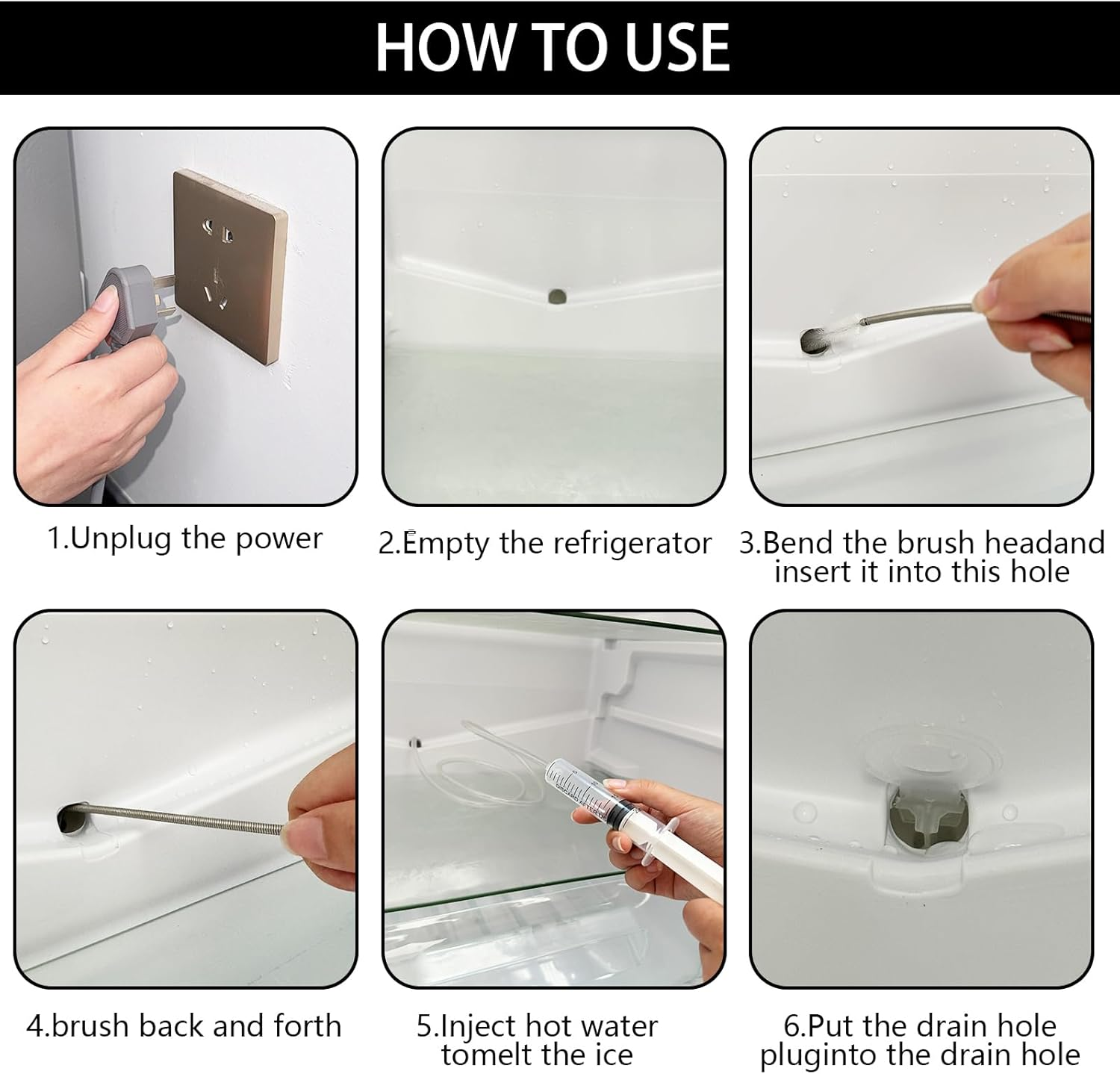 HOW TO USE

1.Unplug the power

2.Empty the refrigerator

3.Bend the brush headand insert it into this hole

4.brush back and forth

5.Inject hot water tomelt the ice

6.Put the drain hole pluginto the drain hole