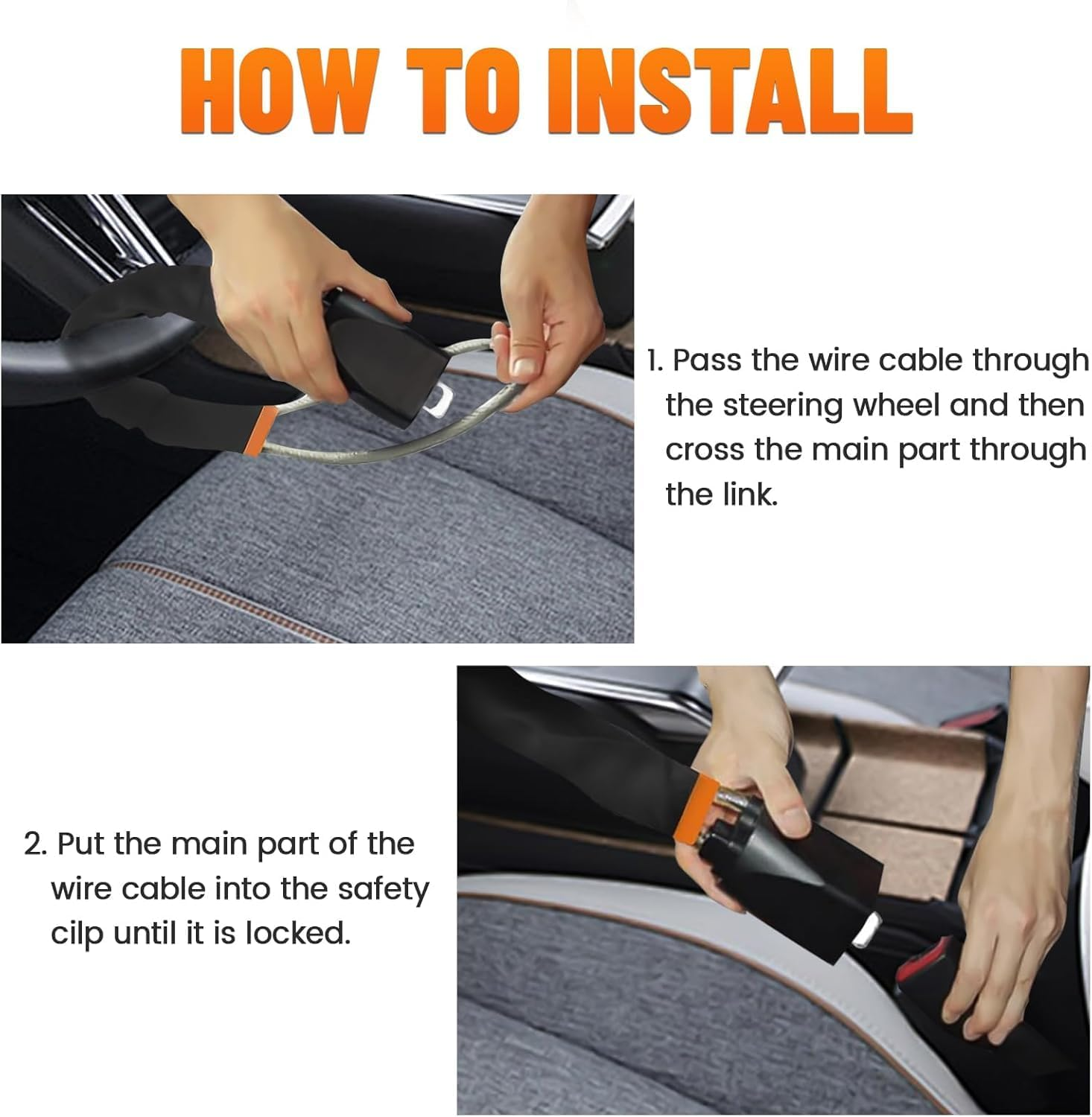 HOW TO INSTALL

1. Pass the wire cable through the steering wheel and then cross the main part through the link.

2. Put the main part of the wire cable into the safety cilp until it is locked.