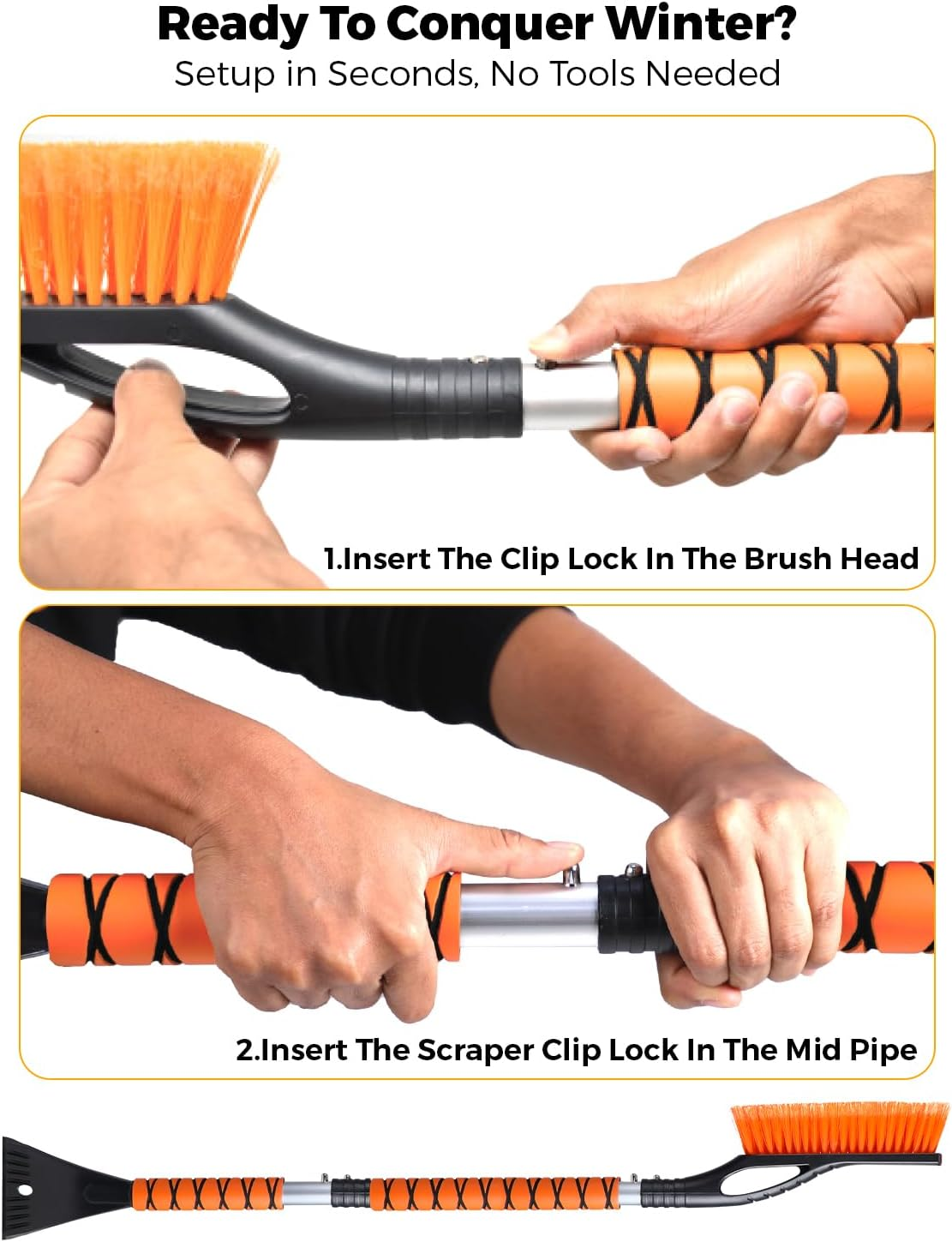 Ready To Conquer Winter?
Setup in Seconds, No Tools Needed

1.Insert The Clip Lock In The Brush Head

2.Insert The Scraper Clip Lock In The Mid Pipe