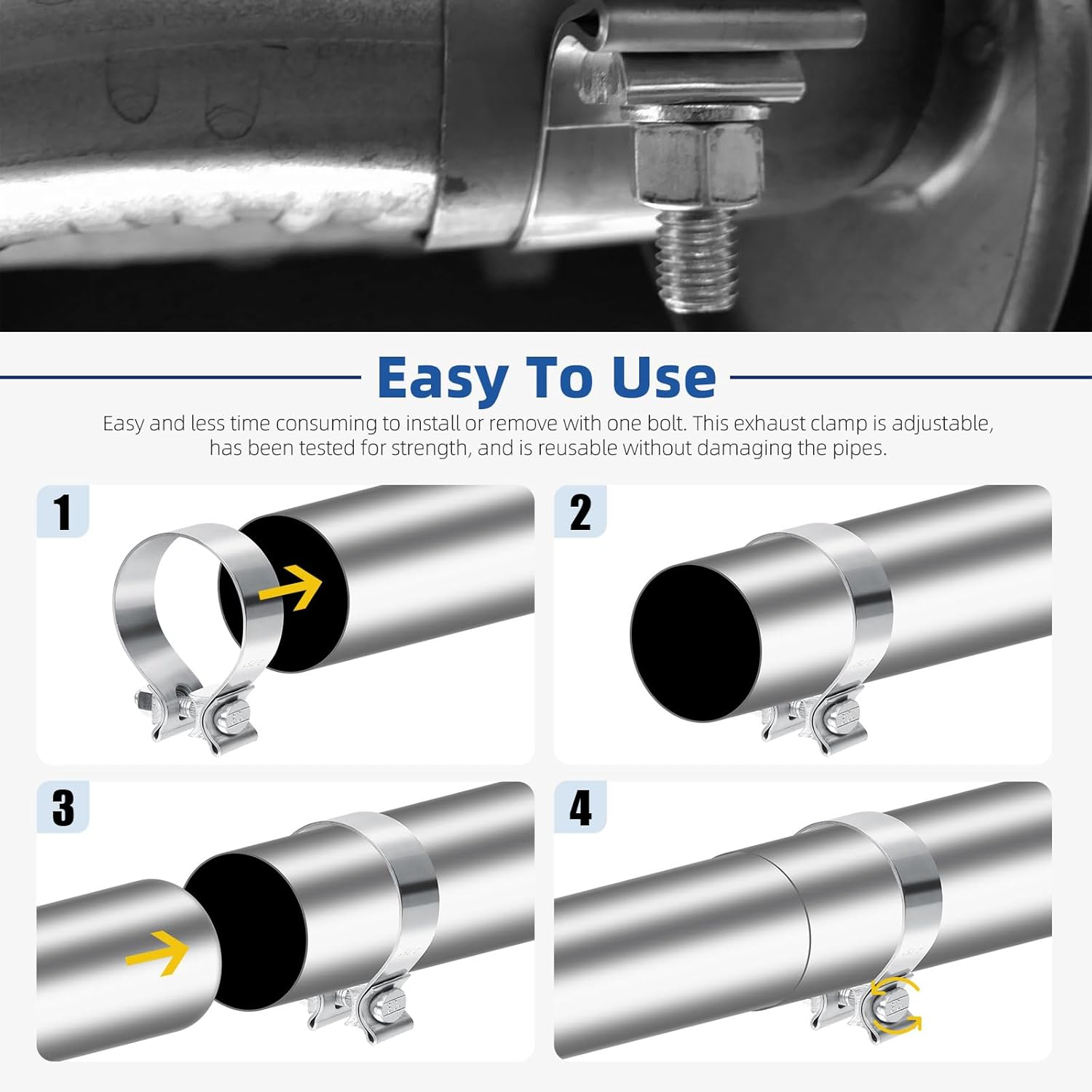 Easy To Use

Easy and less time consuming to install or remove with one bolt. This exhaust clamp is adjustable, has been tested for strength, and is reusable without damaging the pipes.

1

2

3

4