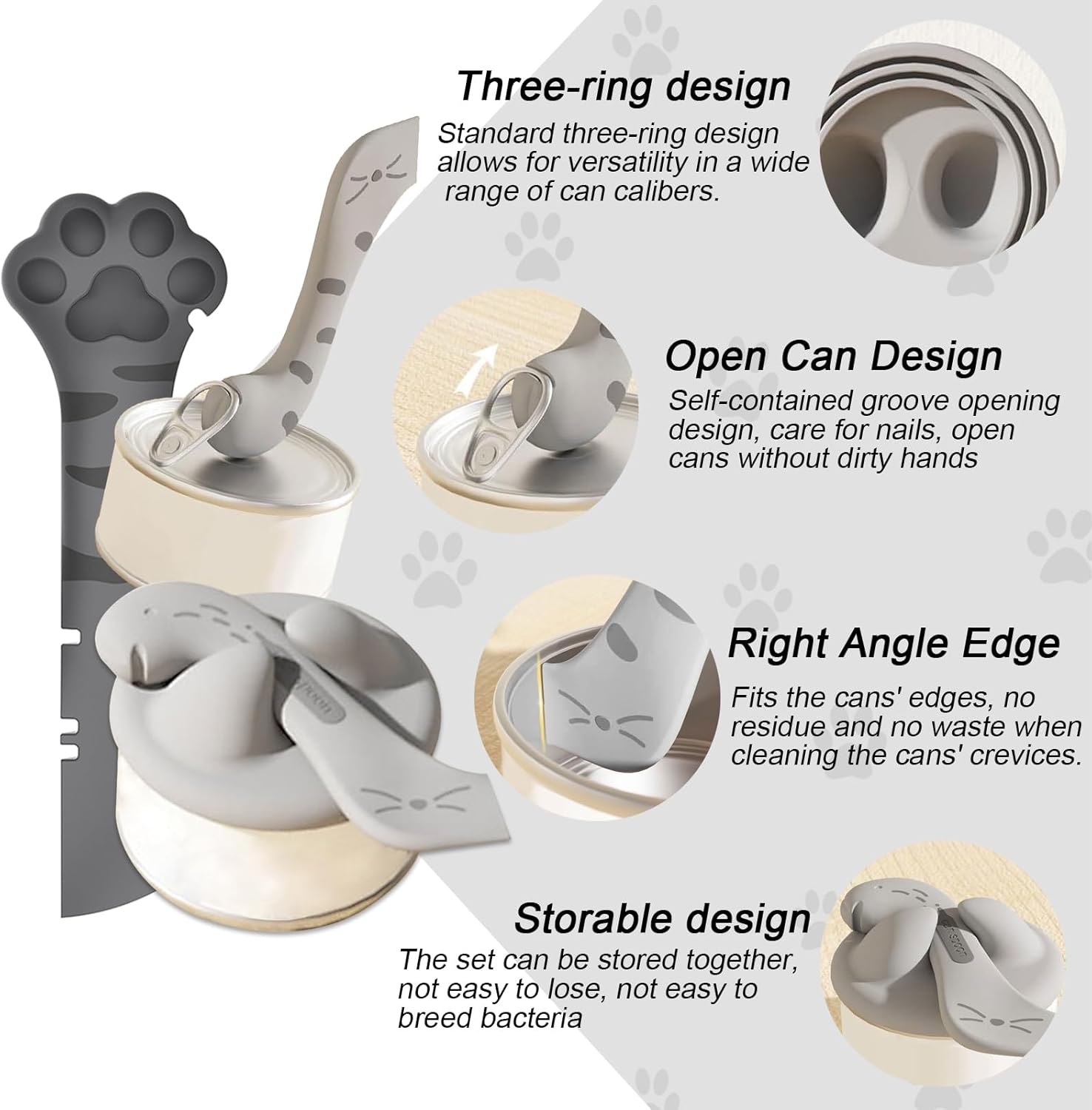 Three-ring design
Standard three-ring design allows for versatility in a wide range of can calibers.

Open Can Design
Self-contained groove opening design, care for nails, open cans without dirty hands

Right Angle Edge
Fits the cans' edges, no residue and no waste when cleaning the cans' crevices.

Storable design
The set can be stored together, not easy to lose, not easy to breed bacteria