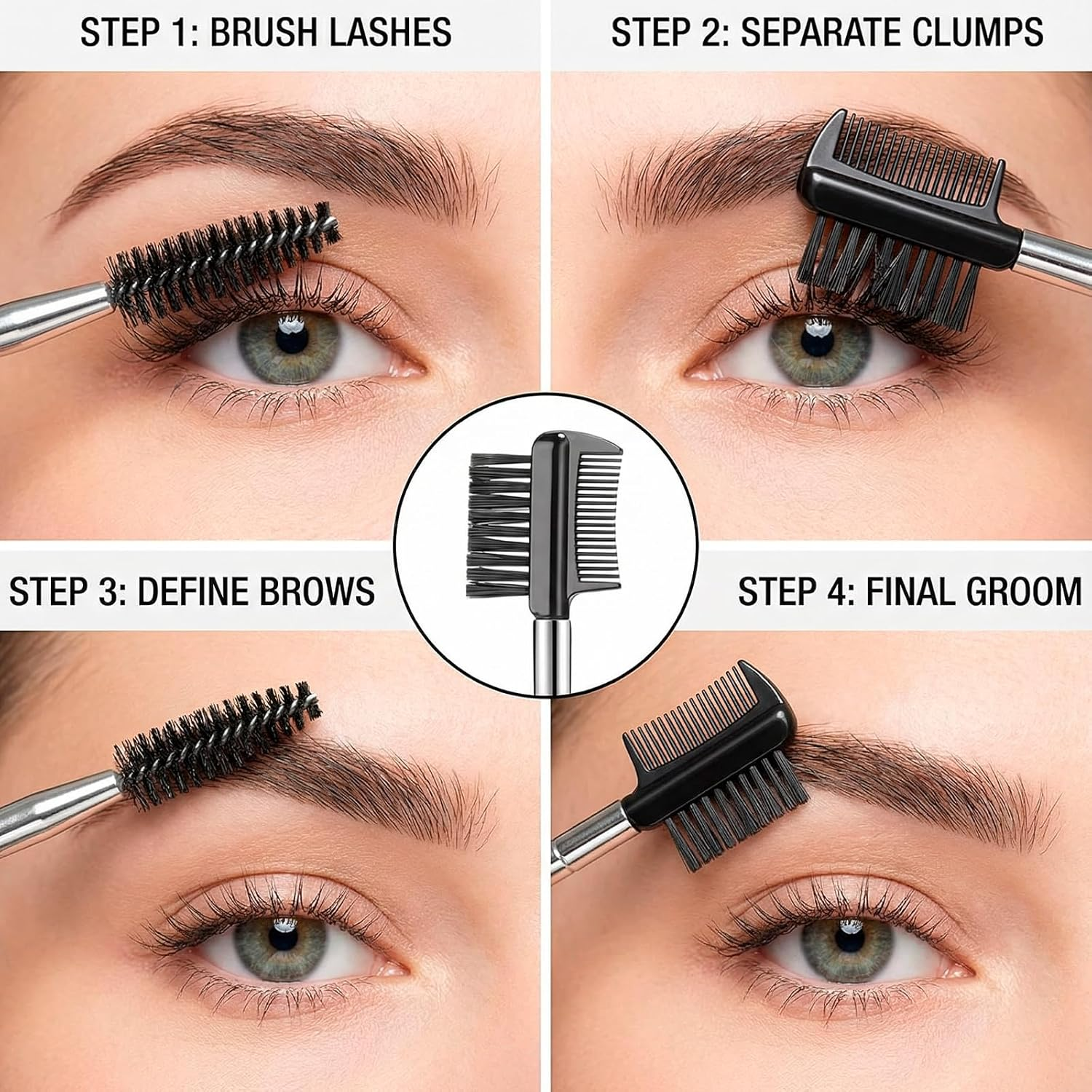 STEP 1: BRUSH LASHES

STEP 2: SEPARATE CLUMPS

STEP 3: DEFINE BROWS

STEP 4: FINAL GROOM