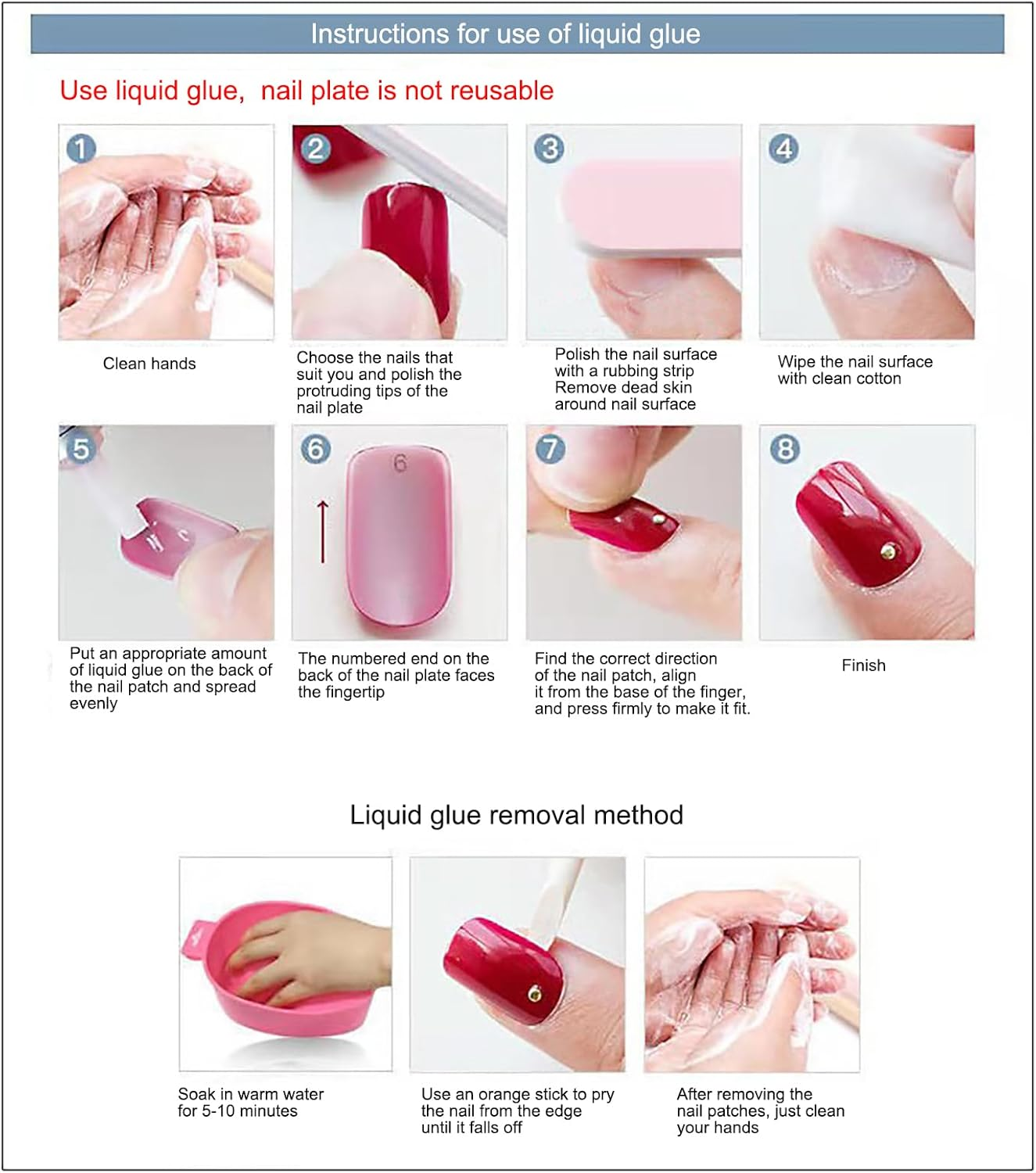 Instructions for use of liquid glue

Use liquid glue, nail plate is not reusable

1

Clean hands

2

Choose the nails that suit you and polish the protruding tips of the nail plate

3

Polish the nail surface with a rubbing strip Remove dead skin around nail surface

4

Wipe the nail surface with clean cotton

5

Put an appropriate amount of liquid glue on the back of the nail patch and spread evenly

6

6

The numbered end on the back of the nail plate faces the fingertip

7

Find the correct direction of the nail patch, align it from the base of the finger, and press firmly to make it fit.

8

Finish

Liquid glue removal method

Soak in warm water for 5-10 minutes

Use an orange stick to pry the nail from the edge until it falls off

After removing the nail patches, just clean your hands