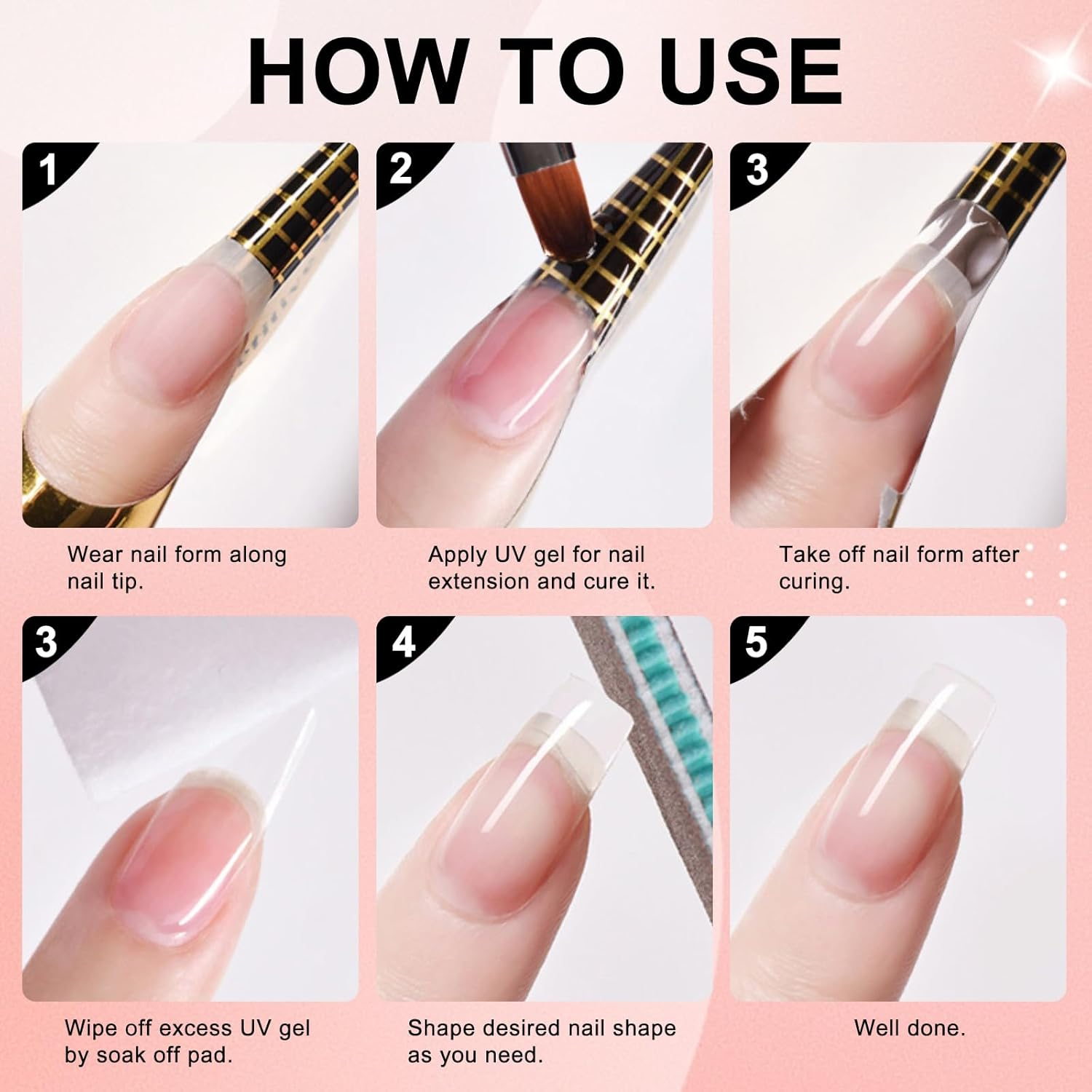 HOW TO USE

1

Wear nail form along nail tip.

2

Apply UV gel for nail extension and cure it.

3

Take off nail form after curing.

3

Wipe off excess UV gel by soak off pad.

4

Shape desired nail shape as you need.

5

Well done.