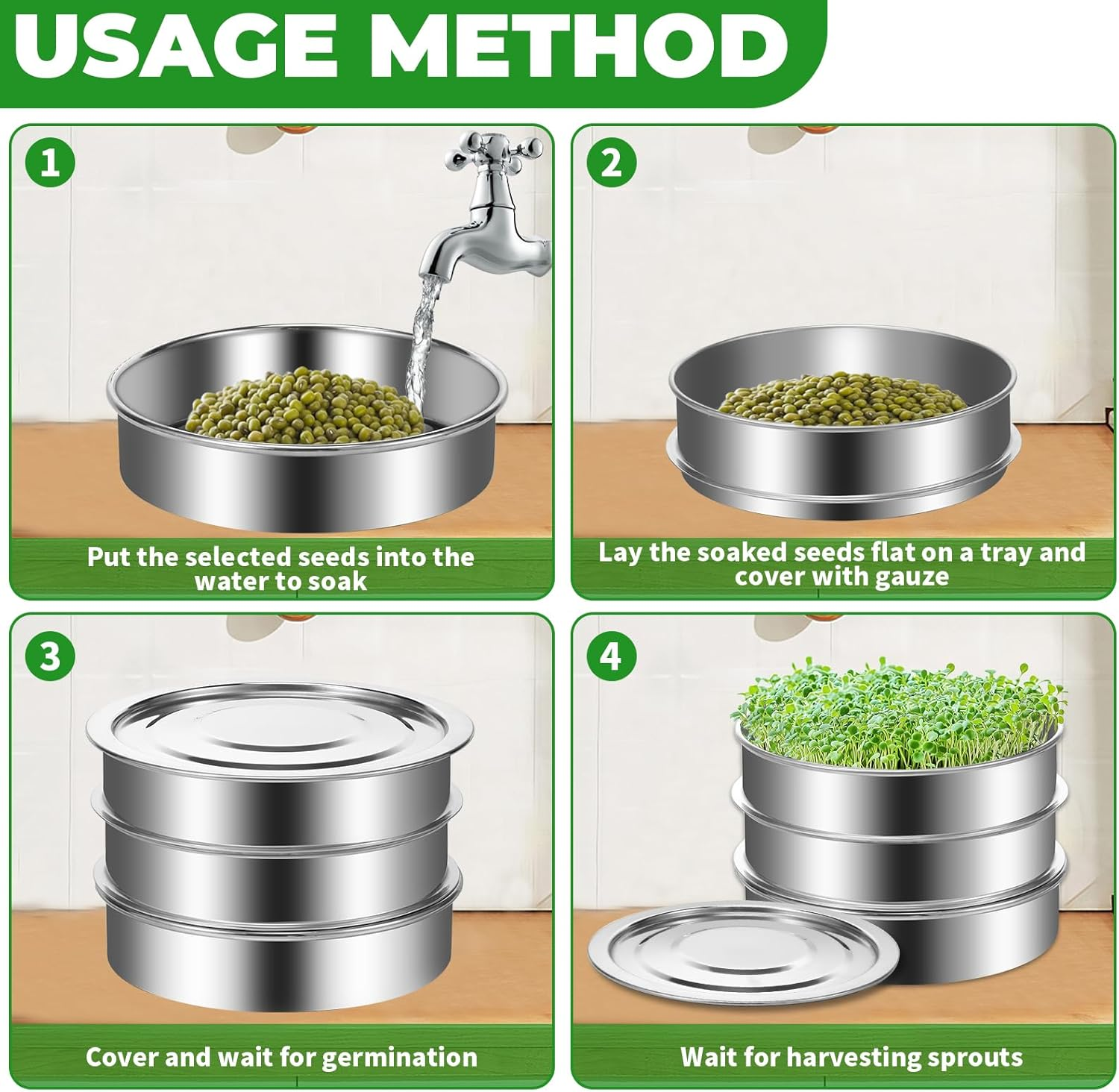 USAGE METHOD

1

Put the selected seeds into the water to soak

2

Lay the soaked seeds flat on a tray and cover with gauze

3

Cover and wait for germination

4

Wait for harvesting sprouts