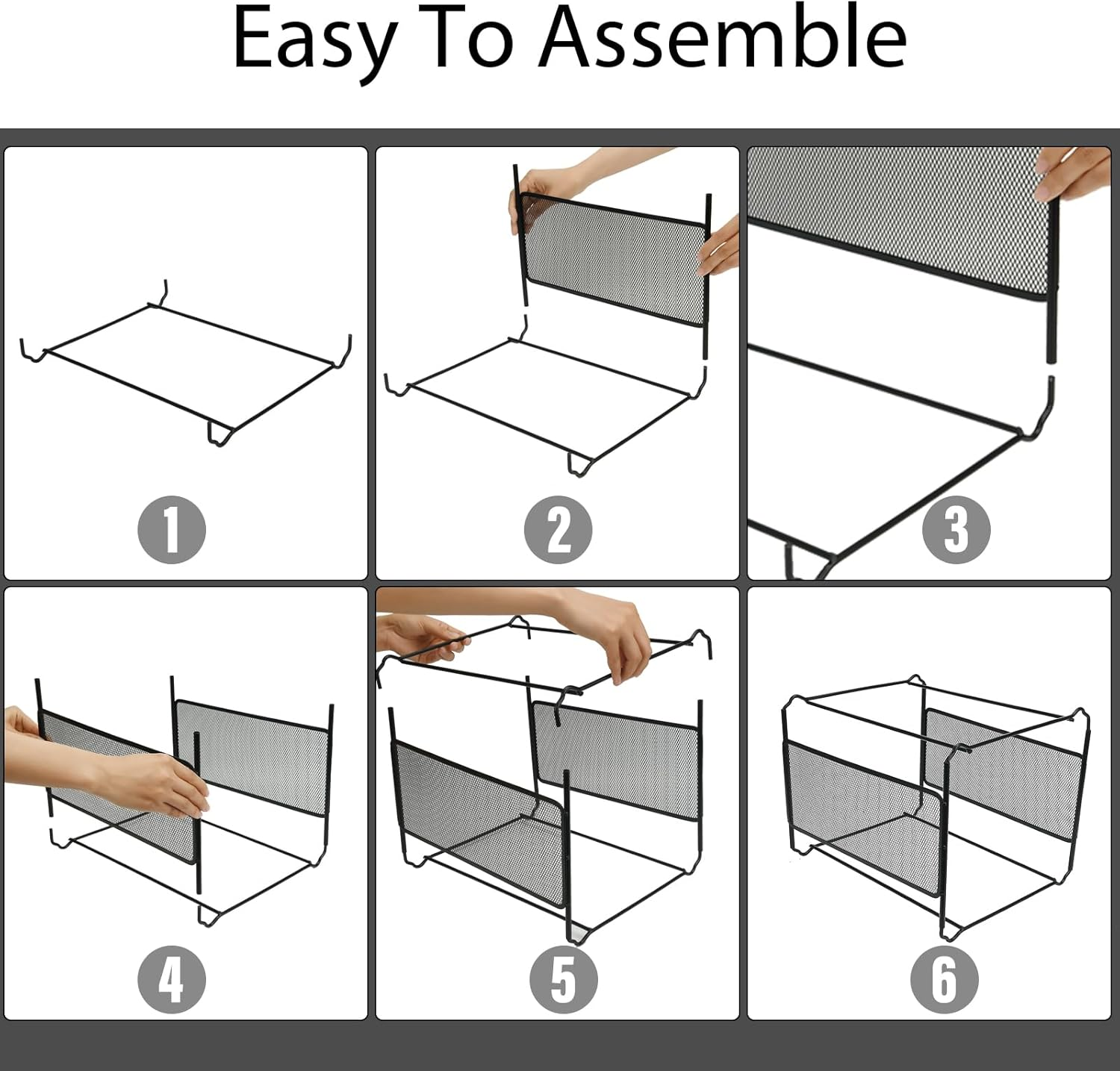 Easy To Assemble

1

2

3

4

5

6