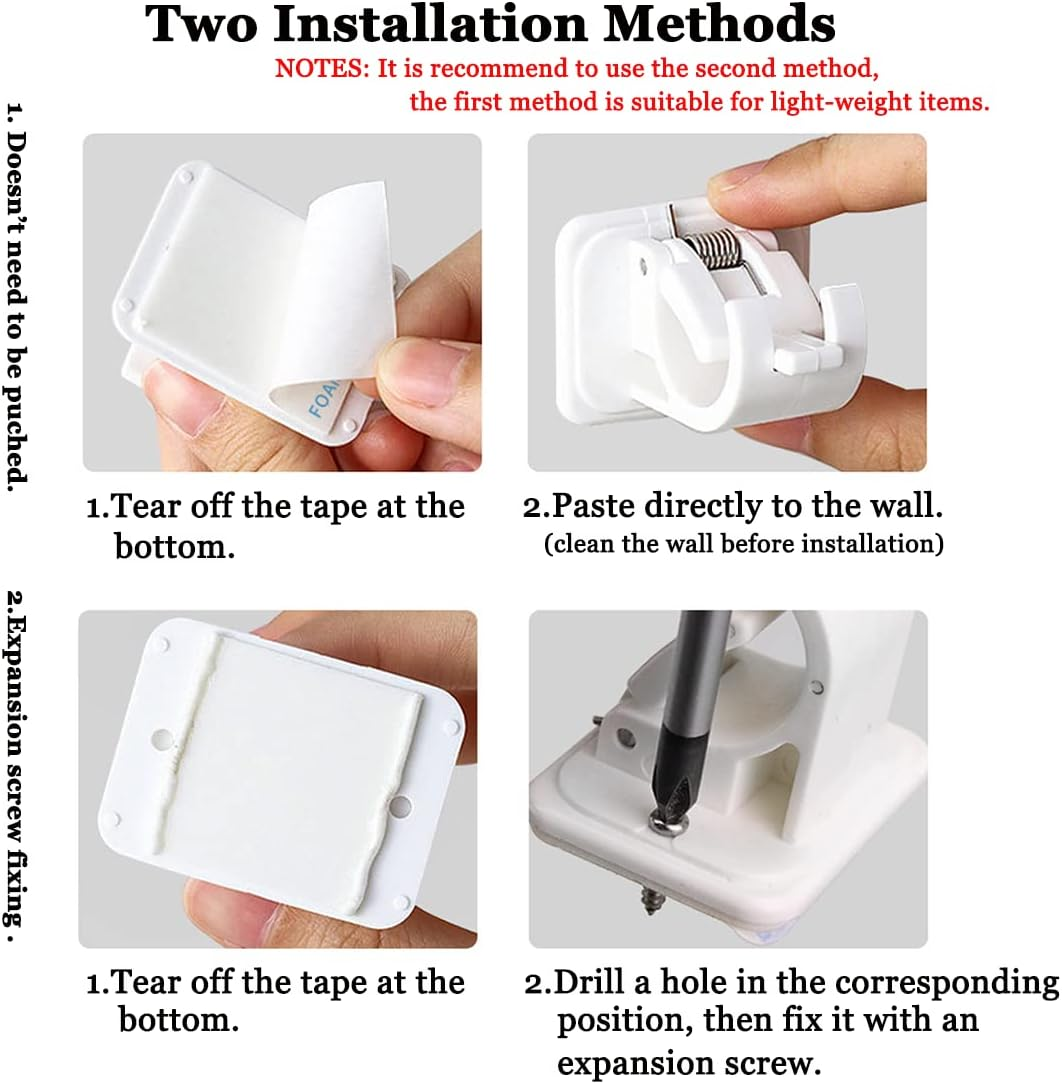 Two Installation Methods

NOTES: It is recommend to use the second method, the first method is suitable for light-weight items.

1. Doesn't need to be puched.

FOA

1.Tear off the tape at the bottom.

2.Paste directly to the wall.
(clean the wall before installation)

2.Expansion screw fixing.

1.Tear off the tape at the bottom.

2.Drill a hole in the corresponding position, then fix it with an expansion screw.