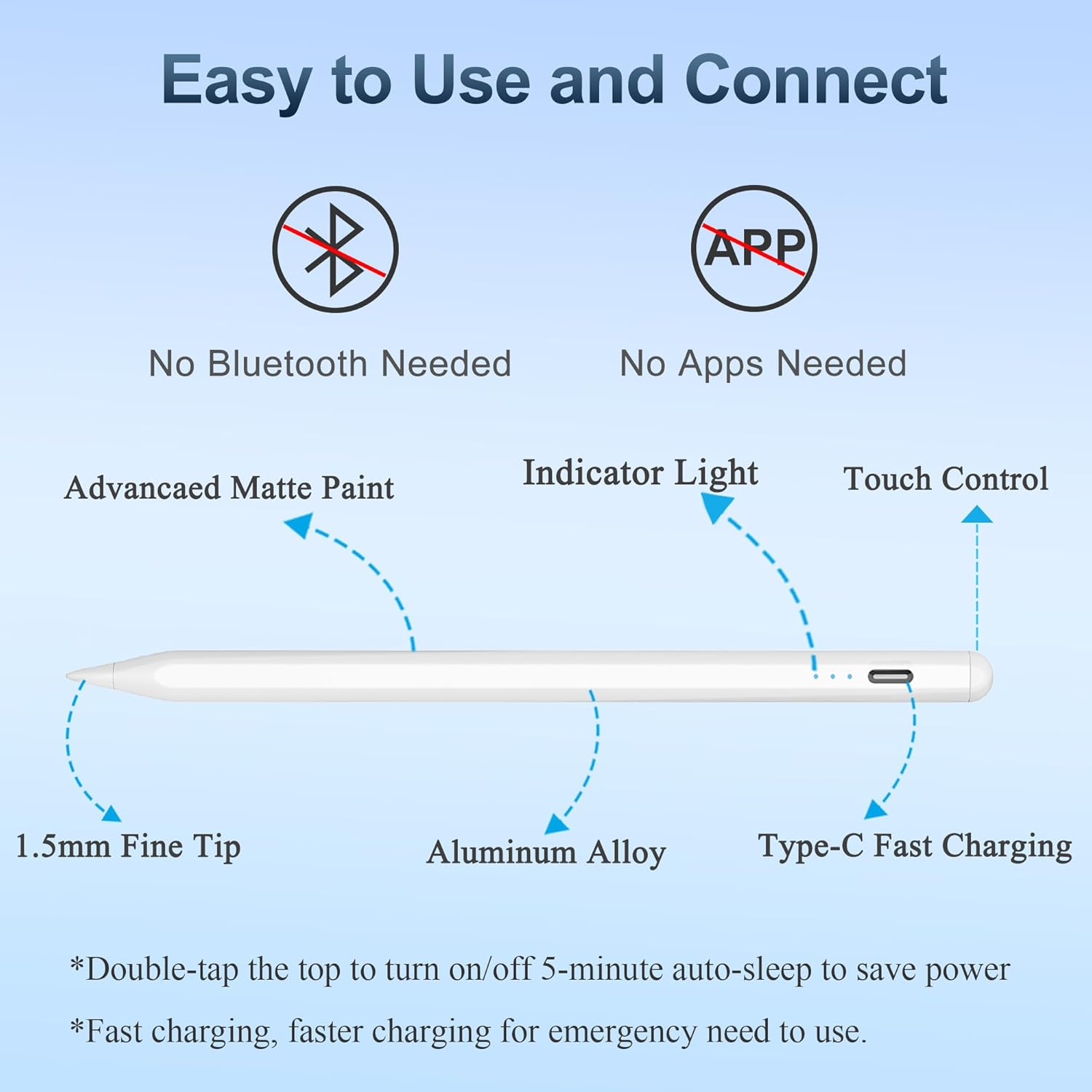 Easy to Use and Connect

APP

No Bluetooth Needed

No Apps Needed

Advancaed Matte Paint

Indicator Light

Touch Control

1.5mm Fine Tip

Aluminum Alloy

Type-C Fast Charging

*Double-tap the top to turn on/off 5-minute auto-sleep to save power

*Fast charging, faster charging for emergency need to use.