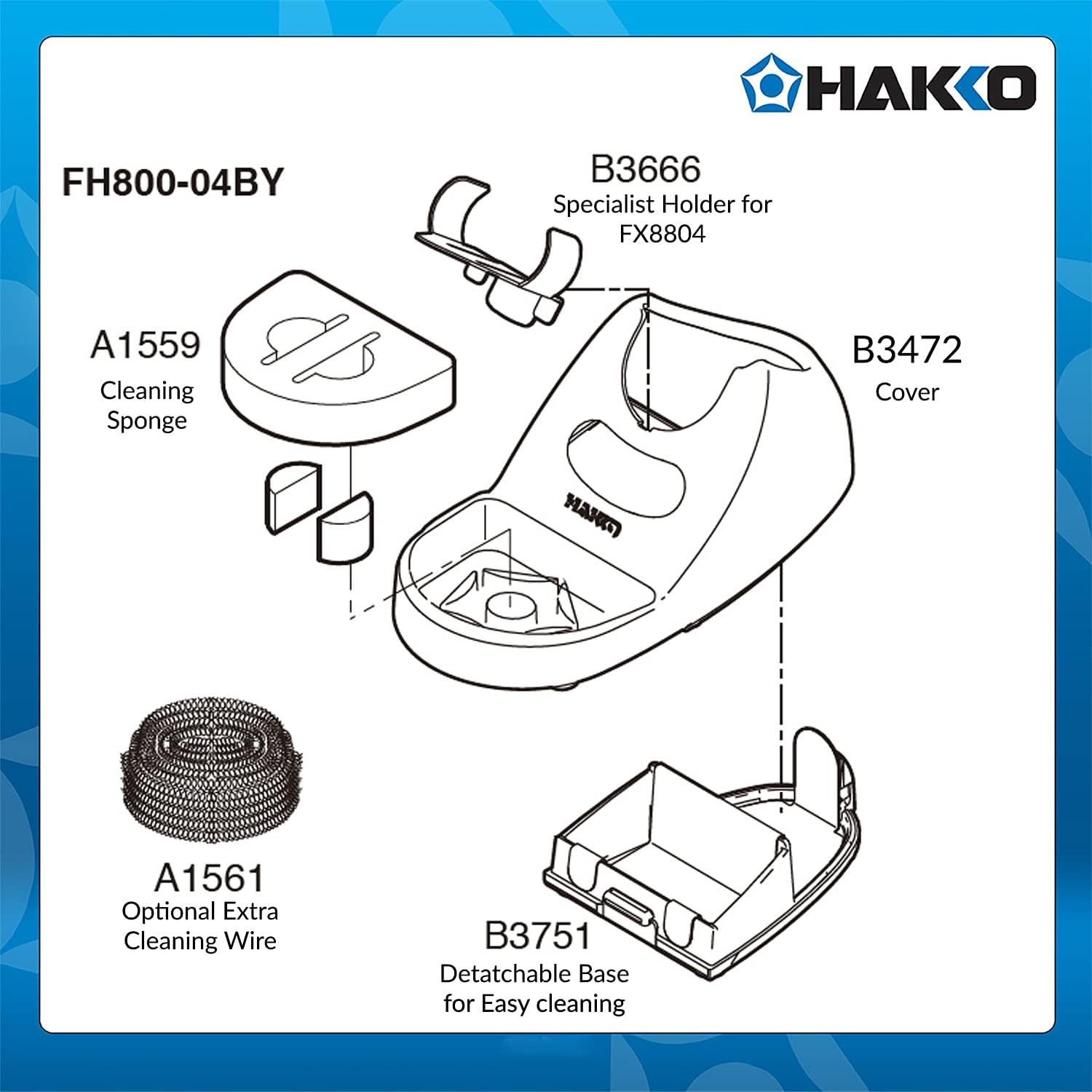 HAKKO

FH800-04BY

B3666
Specialist Holder for FX8804

A1559
Cleaning Sponge

B3472
Cover

HAKKO

A1561
Optional Extra Cleaning Wire

B3751
Detatchable Base for Easy cleaning