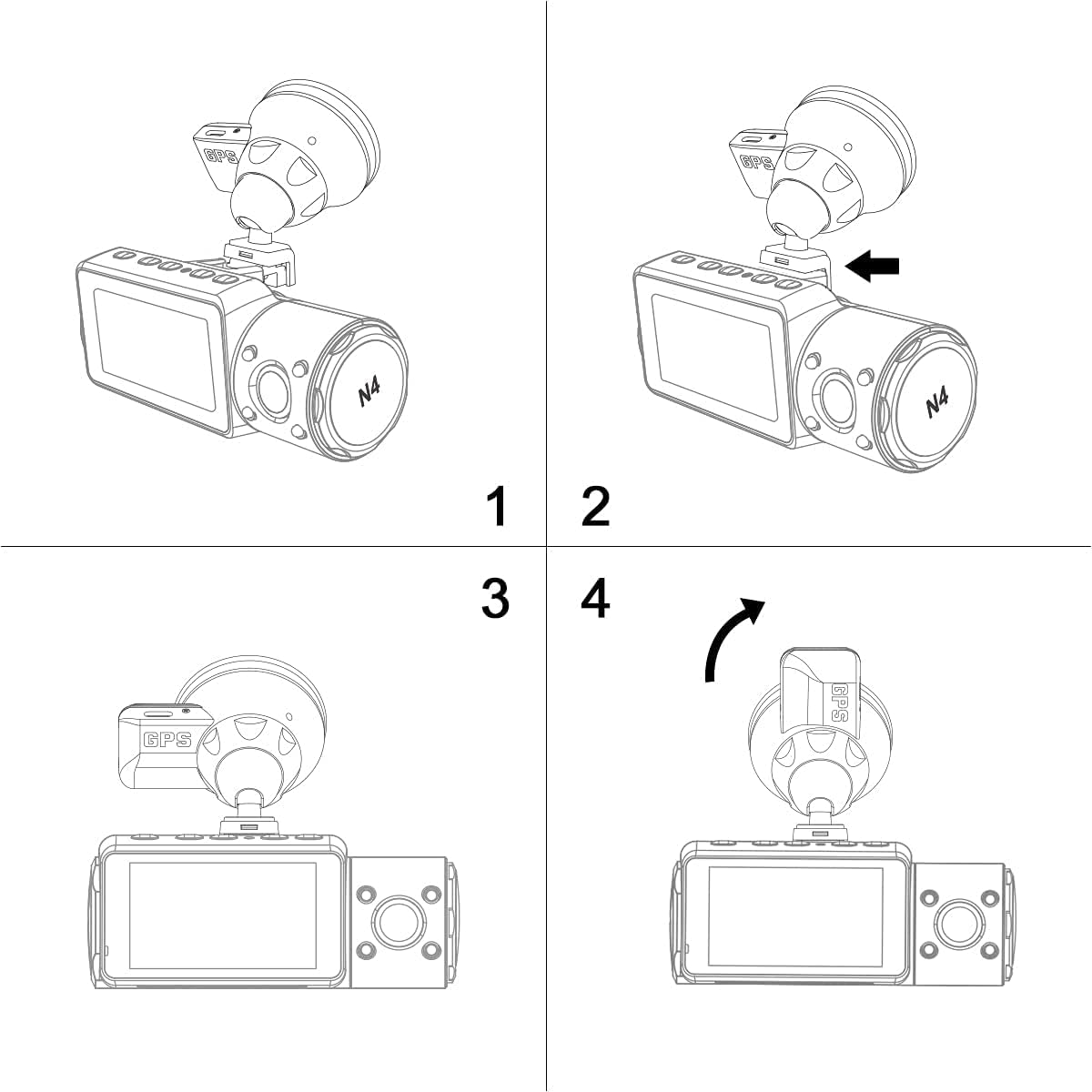 GPS

N4

1

GPS

N4

2

3

GPS

4

GPS