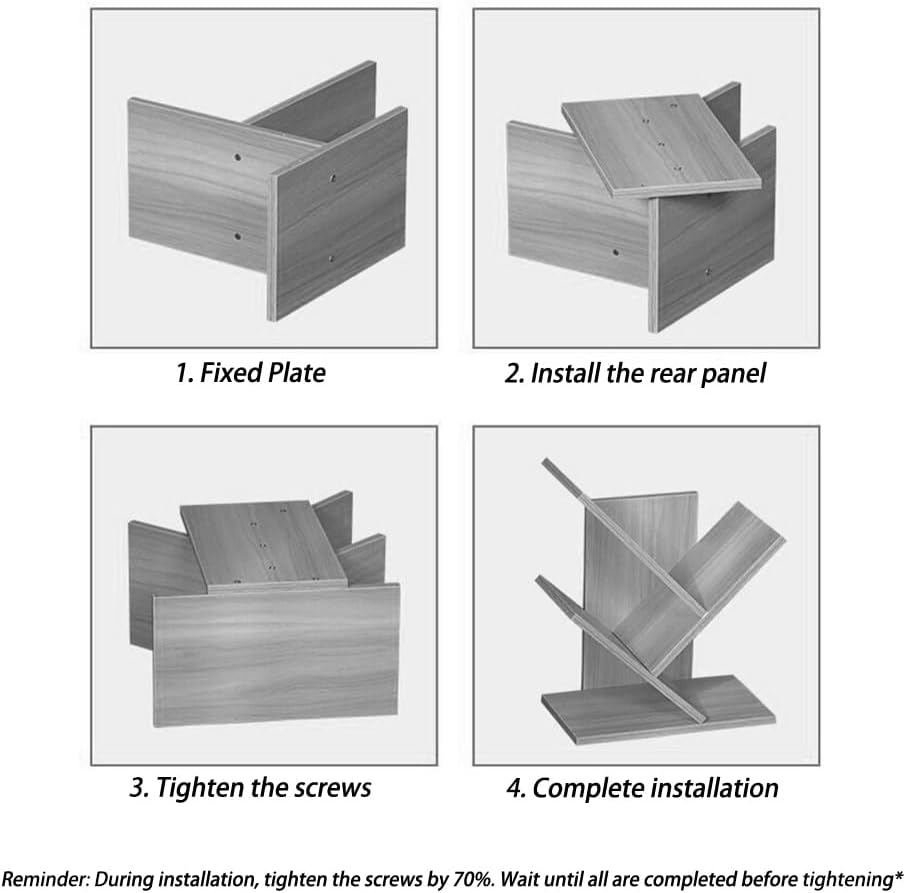 1. Fixed Plate

2. Install the rear panel

3. Tighten the screws

4. Complete installation

Reminder: During installation, tighten the screws by 70%. Wait until all are completed before tightening*