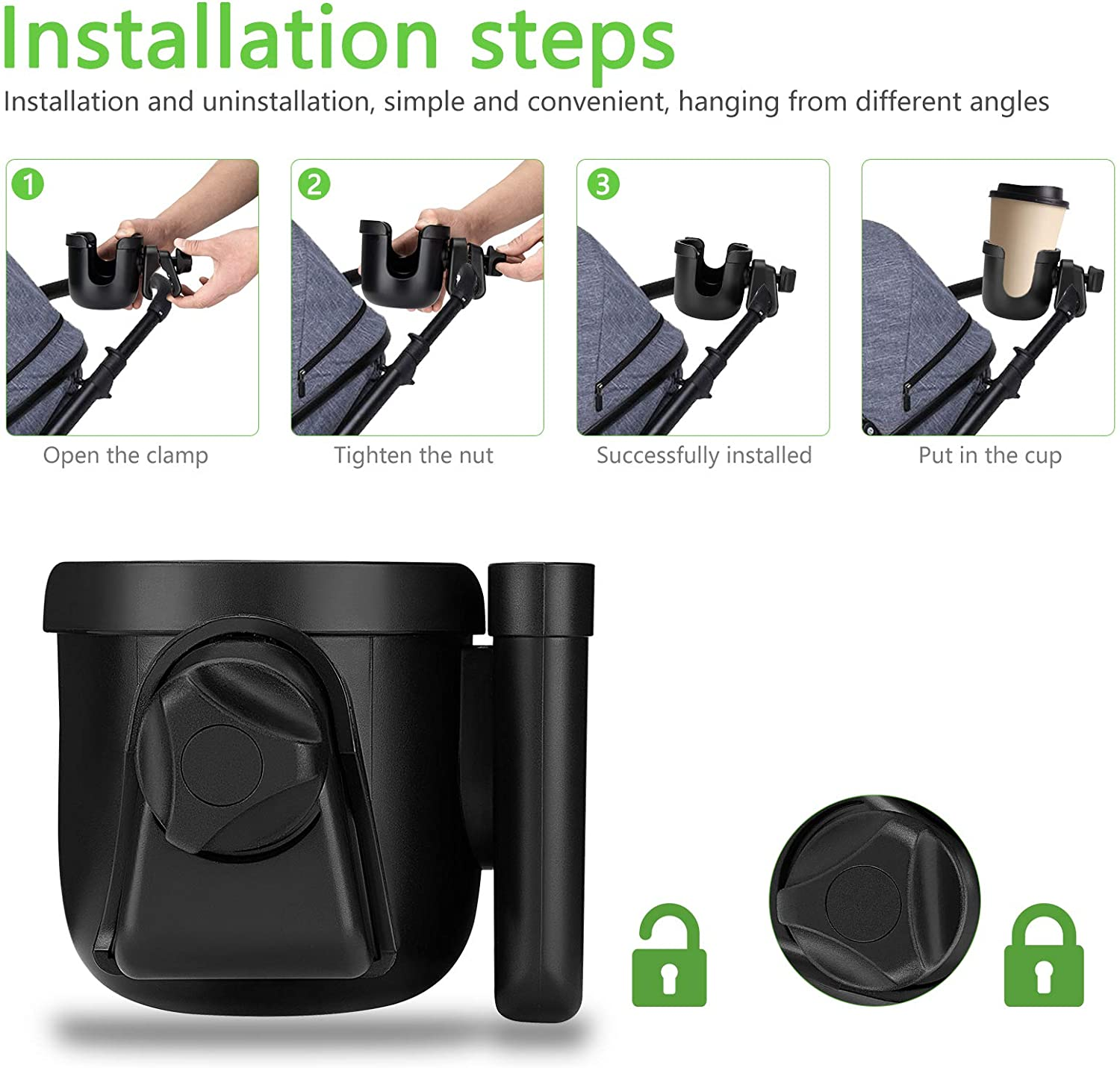 Installation steps

Installation and uninstallation, simple and convenient, hanging from different angles

1

Open the clamp

2

Tighten the nut

3

Successfully installed

Put in the cup