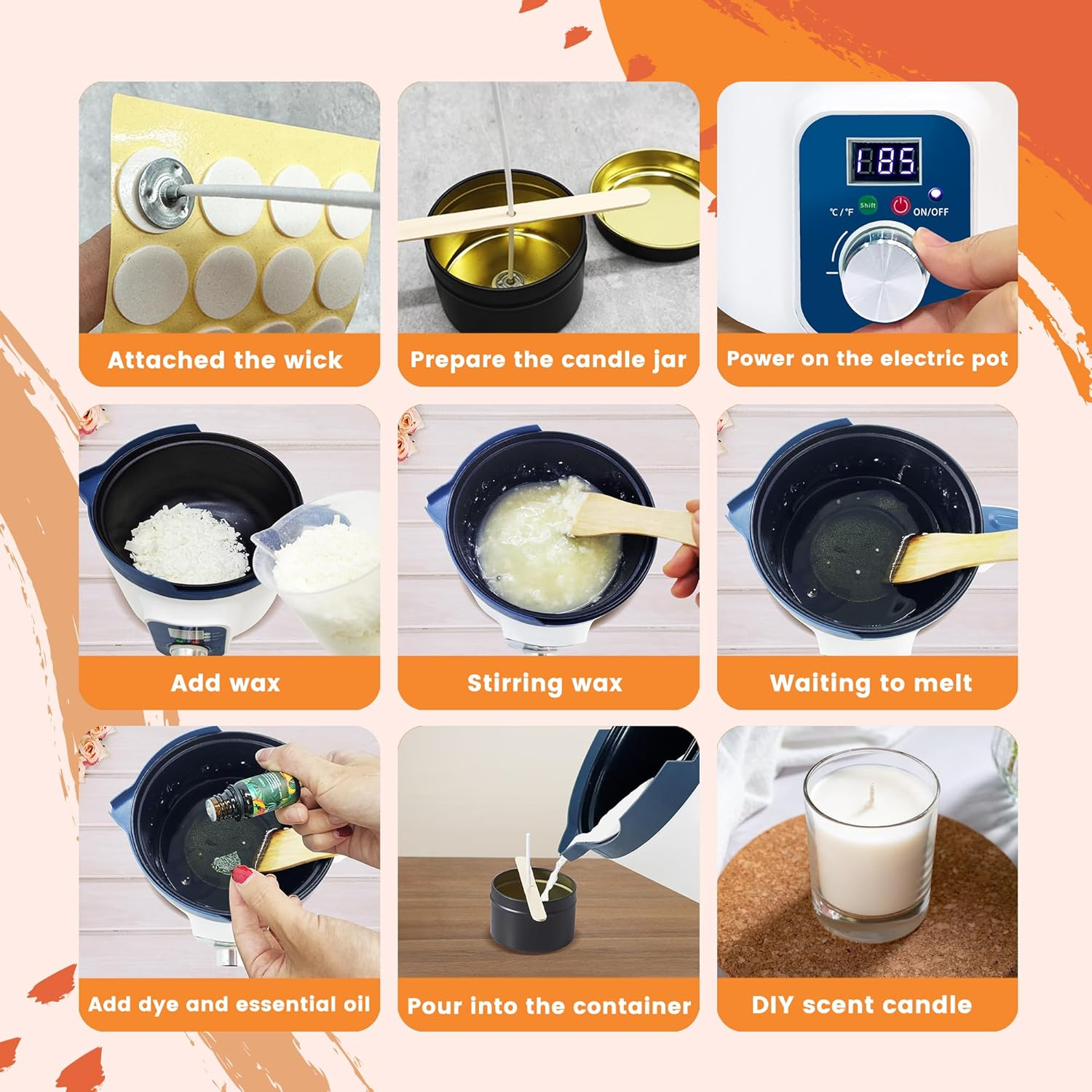 Attached the wick

Prepare the candle jar

185
℃/℉ Shift ON/OFF

Power on the electric pot

Add wax

Stirring wax

Waiting to melt

Add dye and essential oil

Pour into the container

DIY scent candle