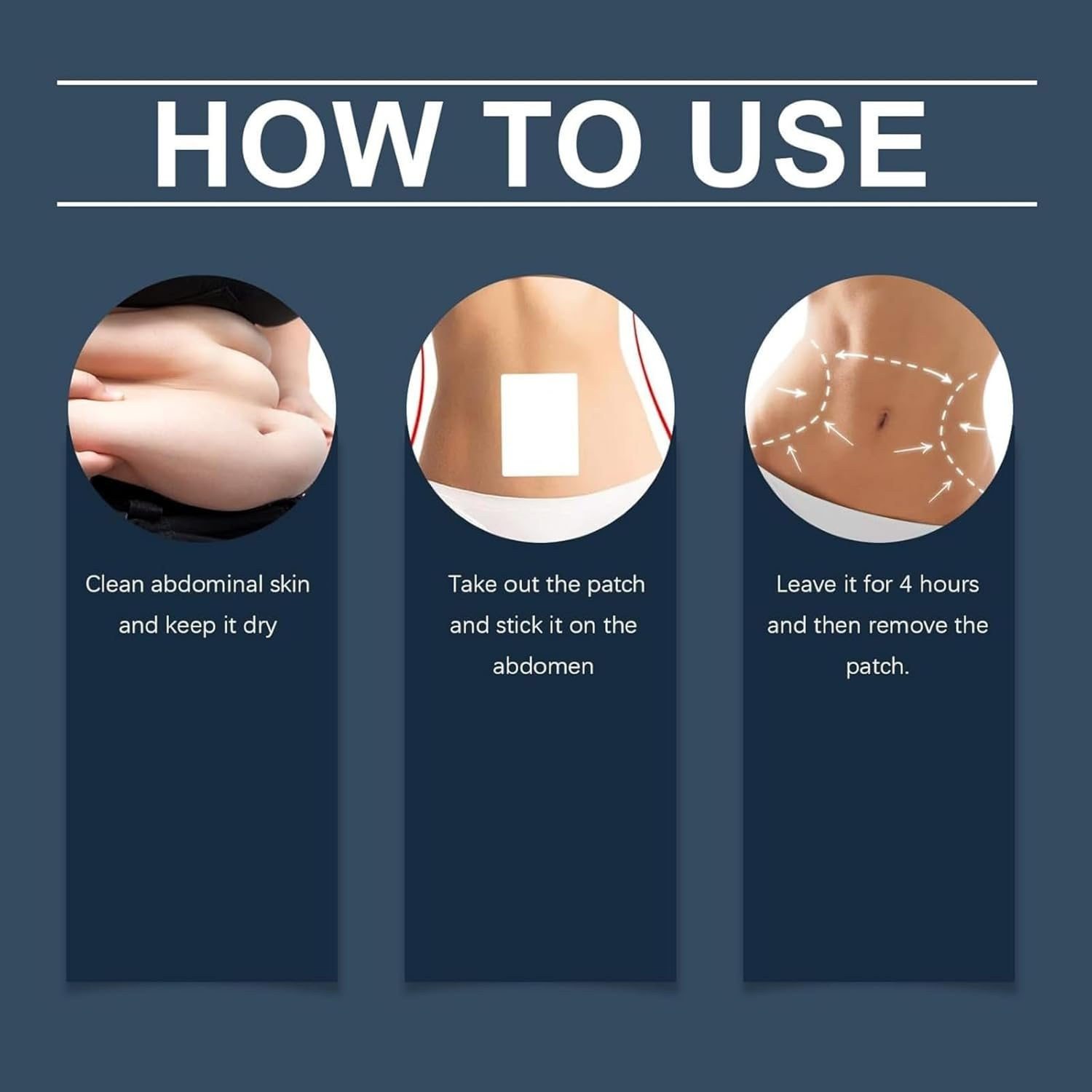 HOW TO USE

Clean abdominal skin and keep it dry

Take out the patch and stick it on the abdomen

Leave it for 4 hours and then remove the patch.