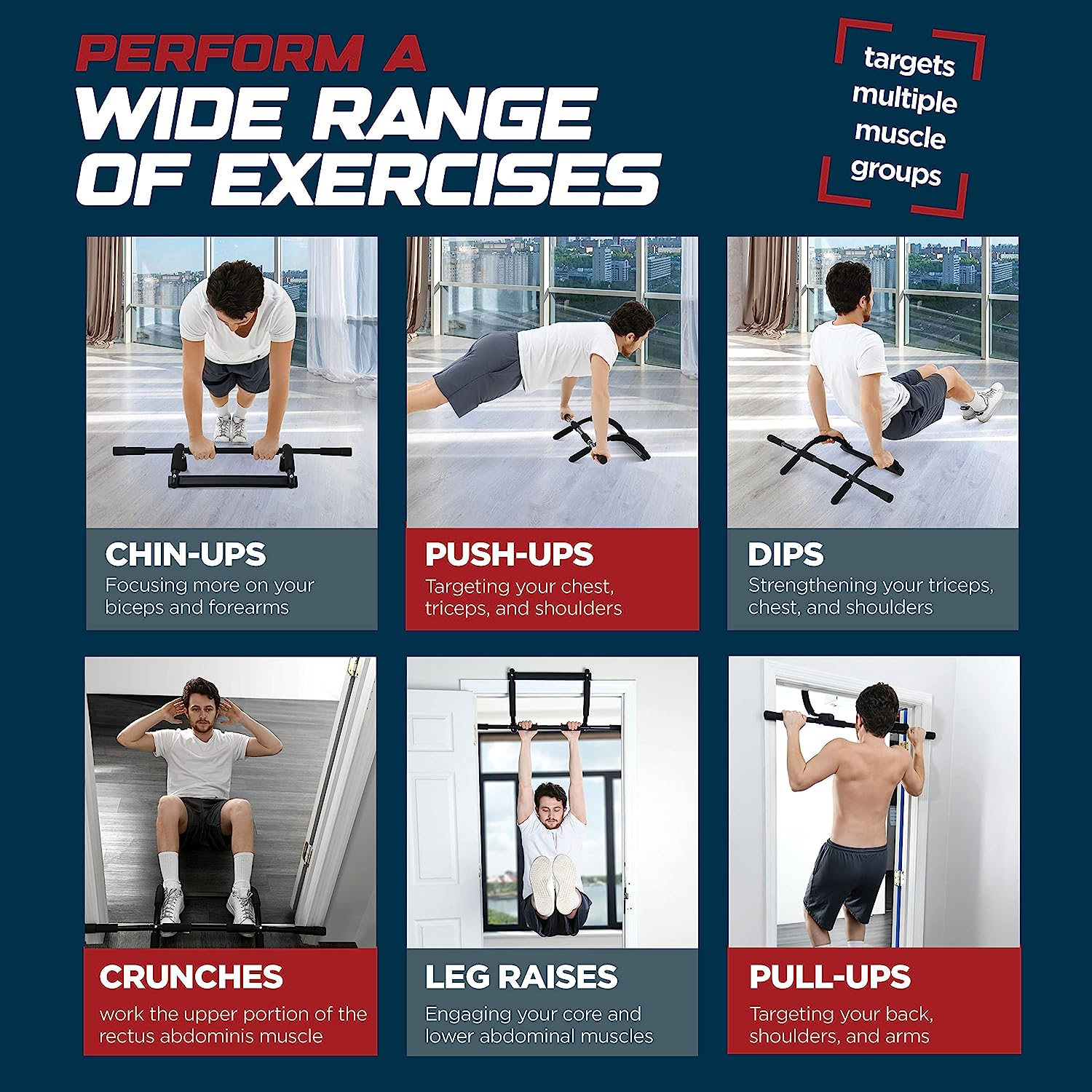 PERFORM A WIDE RANGE OF EXERCISES

targets multiple muscle groups

CHIN-UPS
Focusing more on your biceps and forearms

PUSH-UPS
Targeting your chest, triceps, and shoulders

DIPS
Strengthening your triceps, chest, and shoulders

CRUNCHES
work the upper portion of the rectus abdominis muscle

LEG RAISES
Engaging your core and lower abdominal muscles

PULL-UPS
Targeting your back, shoulders, and arms