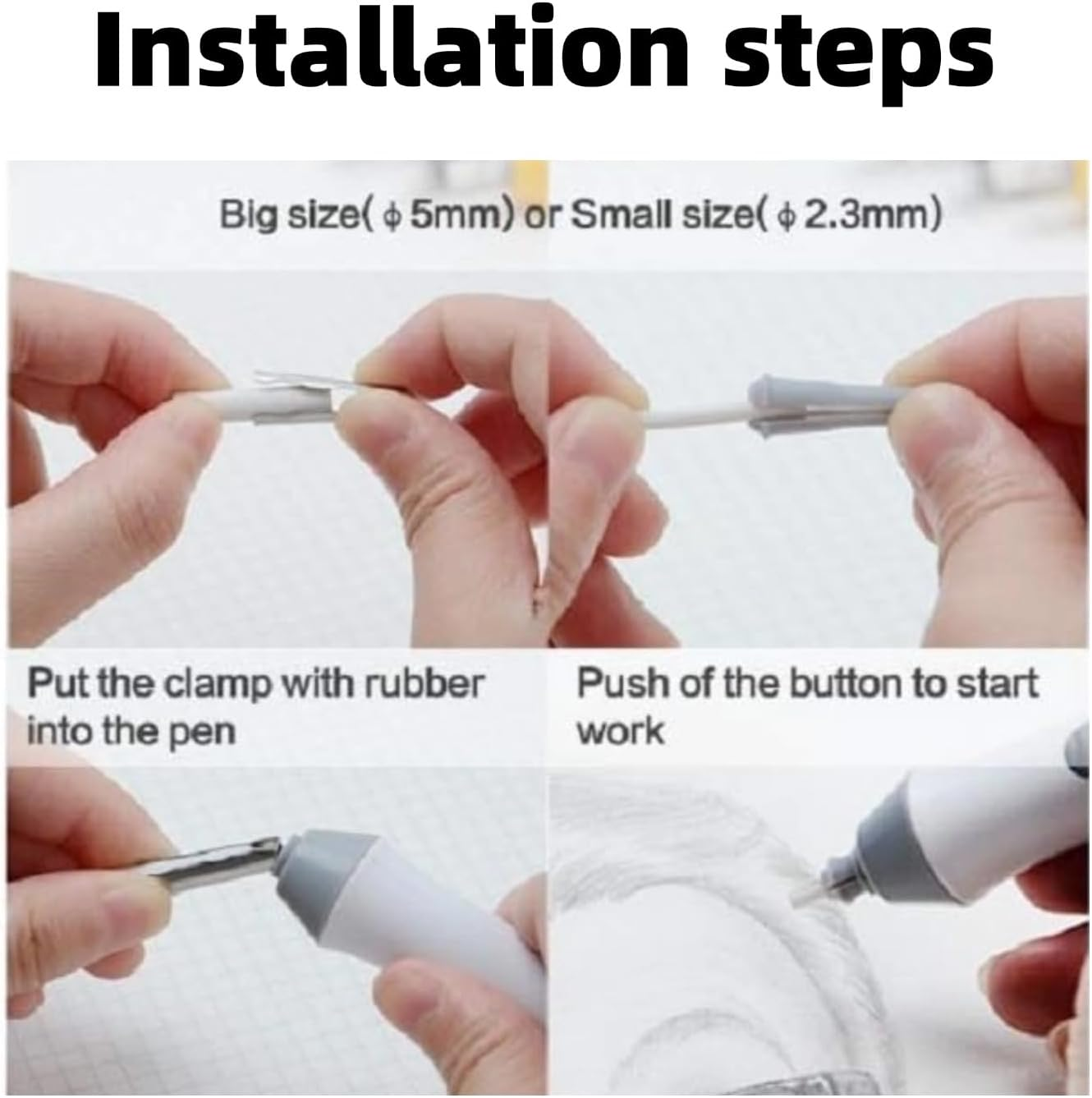 Installation steps

Big size( $\phi$ 5mm) or Small size( $\phi$ 2.3mm)

Put the clamp with rubber into the pen

Push of the button to start work