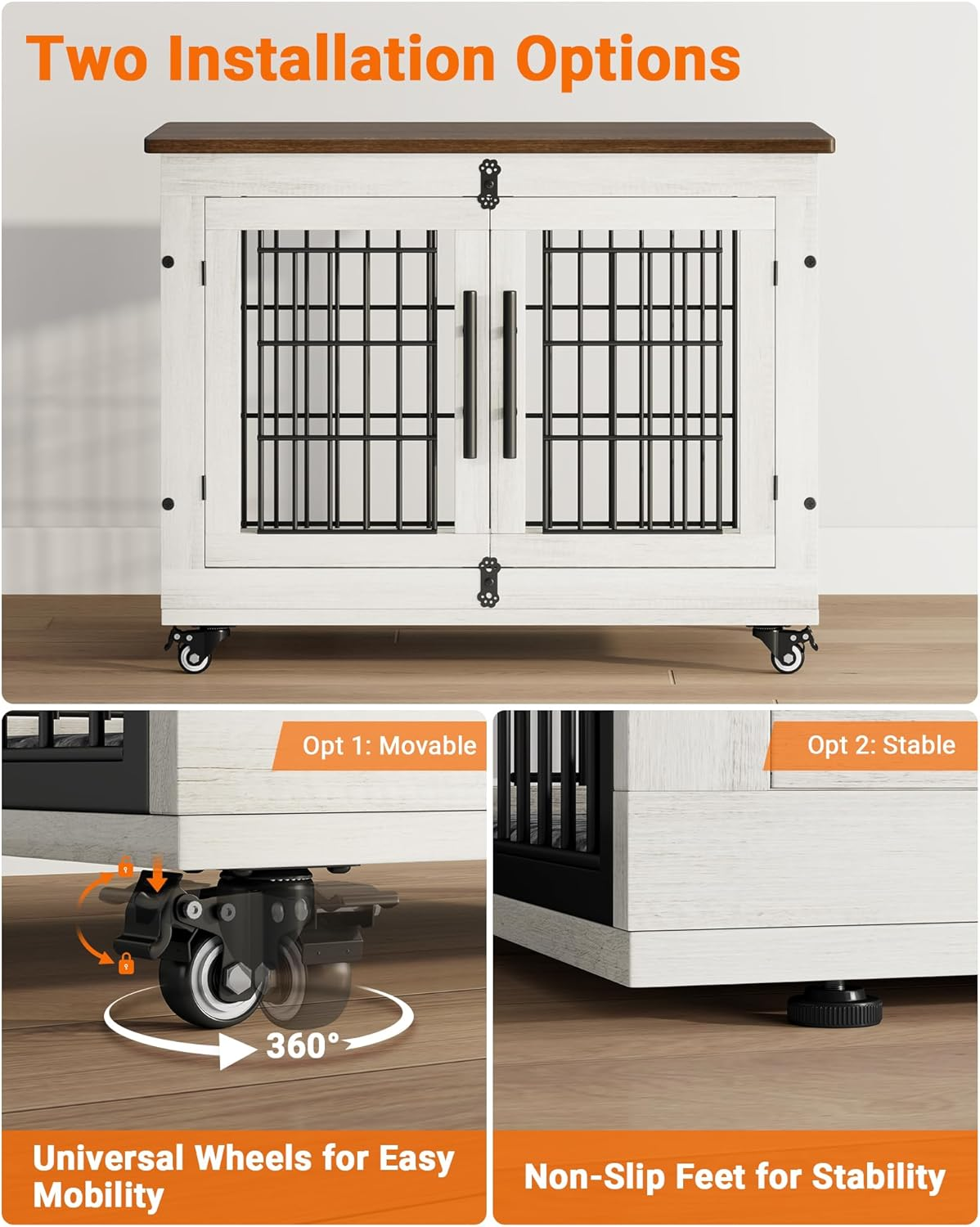 Two Installation Options

Opt 1: Movable

360°

Universal Wheels for Easy Mobility

Opt 2: Stable

Non-Slip Feet for Stability