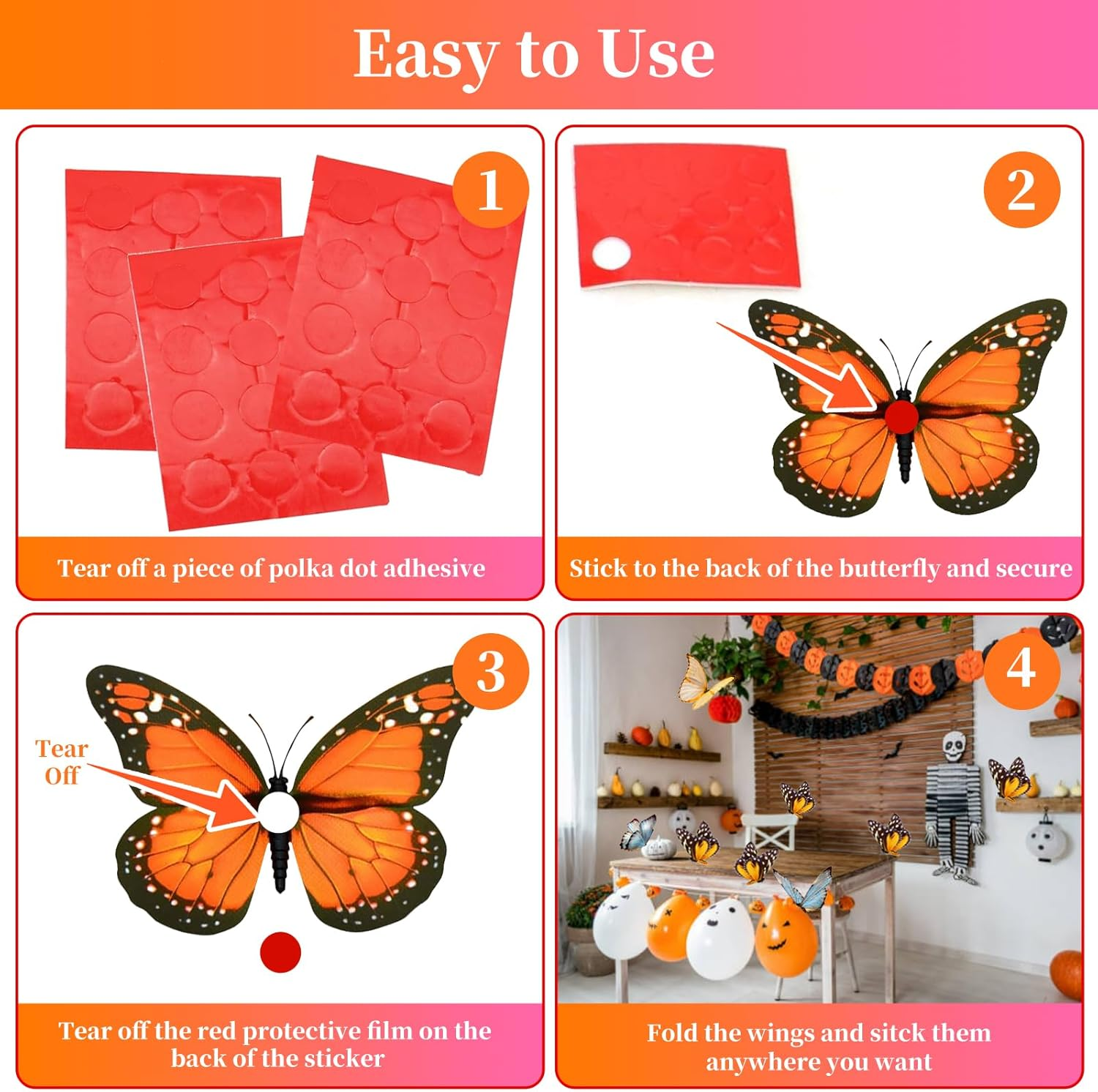 Easy to Use

1

Tear off a piece of polka dot adhesive

2

Stick to the back of the butterfly and secure

3

Tear Off

Tear off the red protective film on the back of the sticker

4

Fold the wings and sitck them anywhere you want