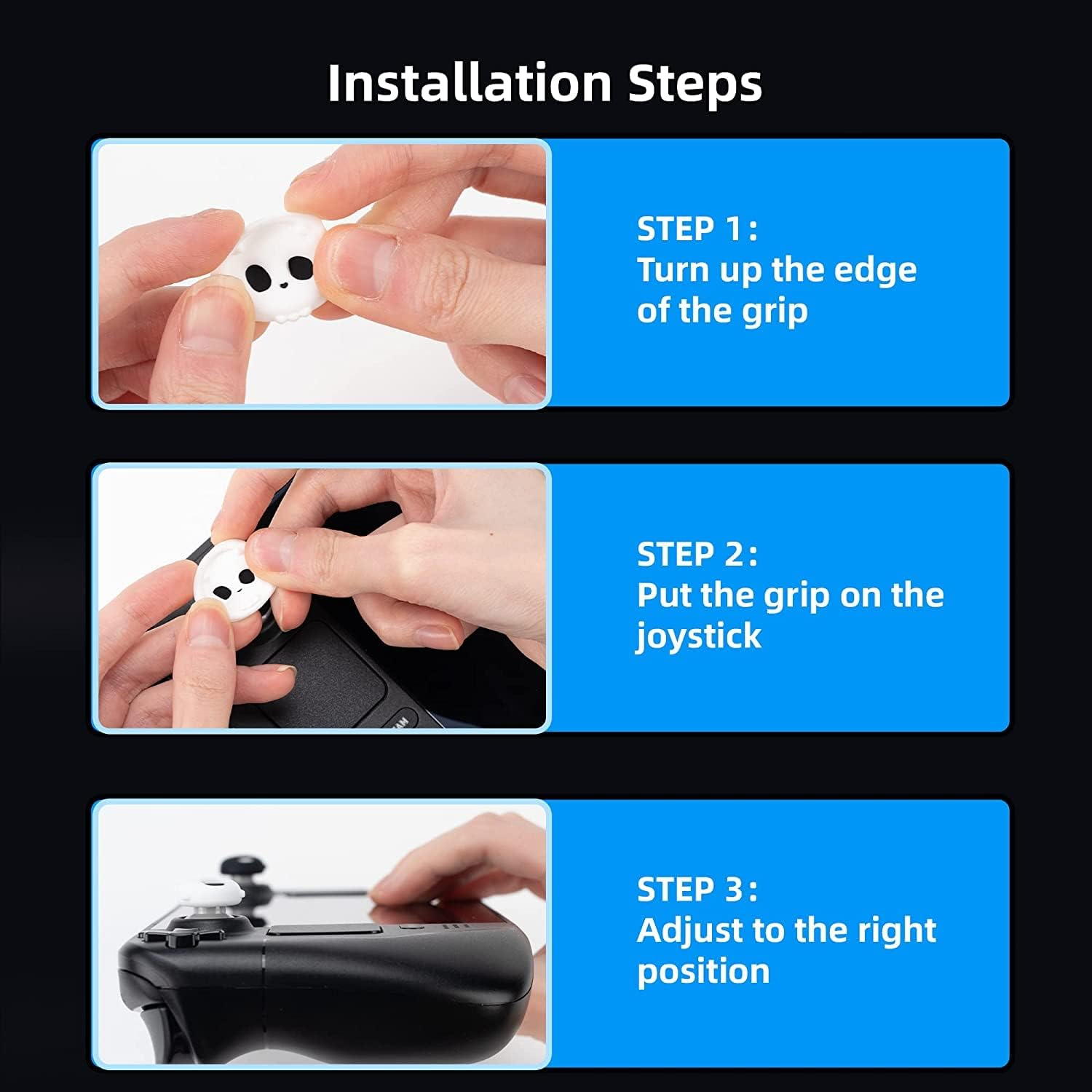 Installation Steps

STEP 1:
Turn up the edge of the grip

STEP 2:
Put the grip on the joystick

STEP 3:
Adjust to the right position