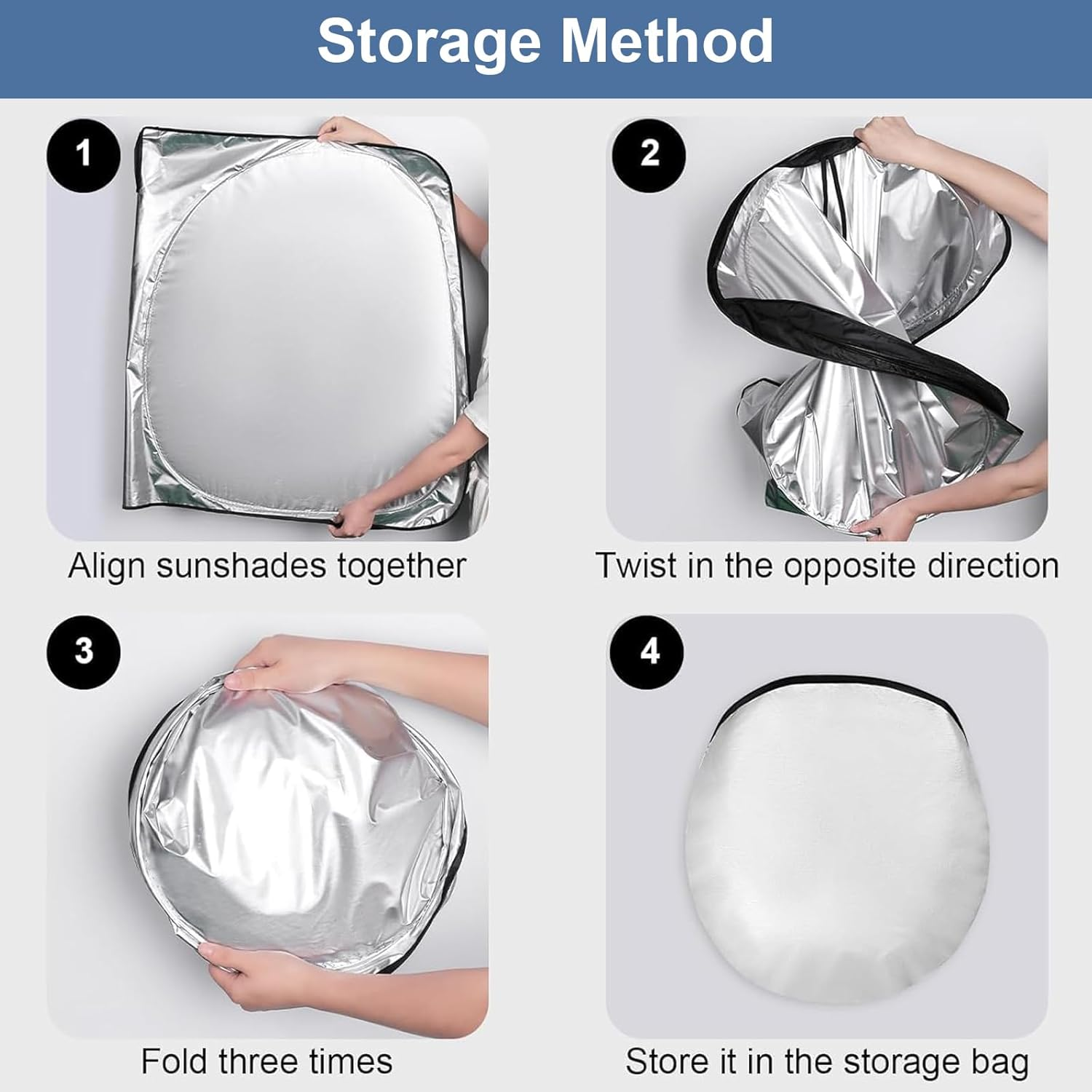 Storage Method

1

Align sunshades together

2

Twist in the opposite direction

3

Fold three times

4

Store it in the storage bag