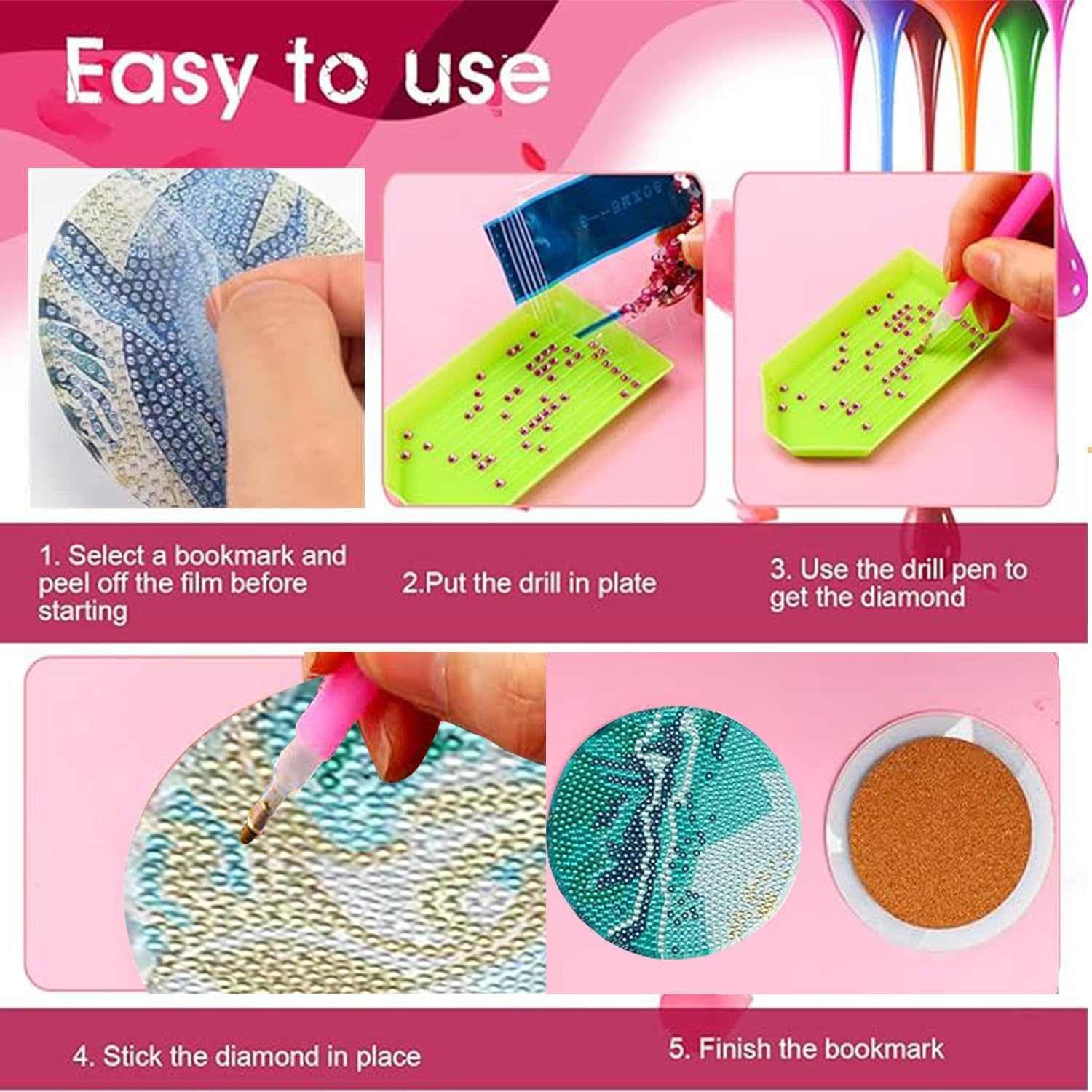 Easy to use

1. Select a bookmark and peel off the film before starting

2.Put the drill in plate

3. Use the drill pen to get the diamond

4. Stick the diamond in place

5. Finish the bookmark