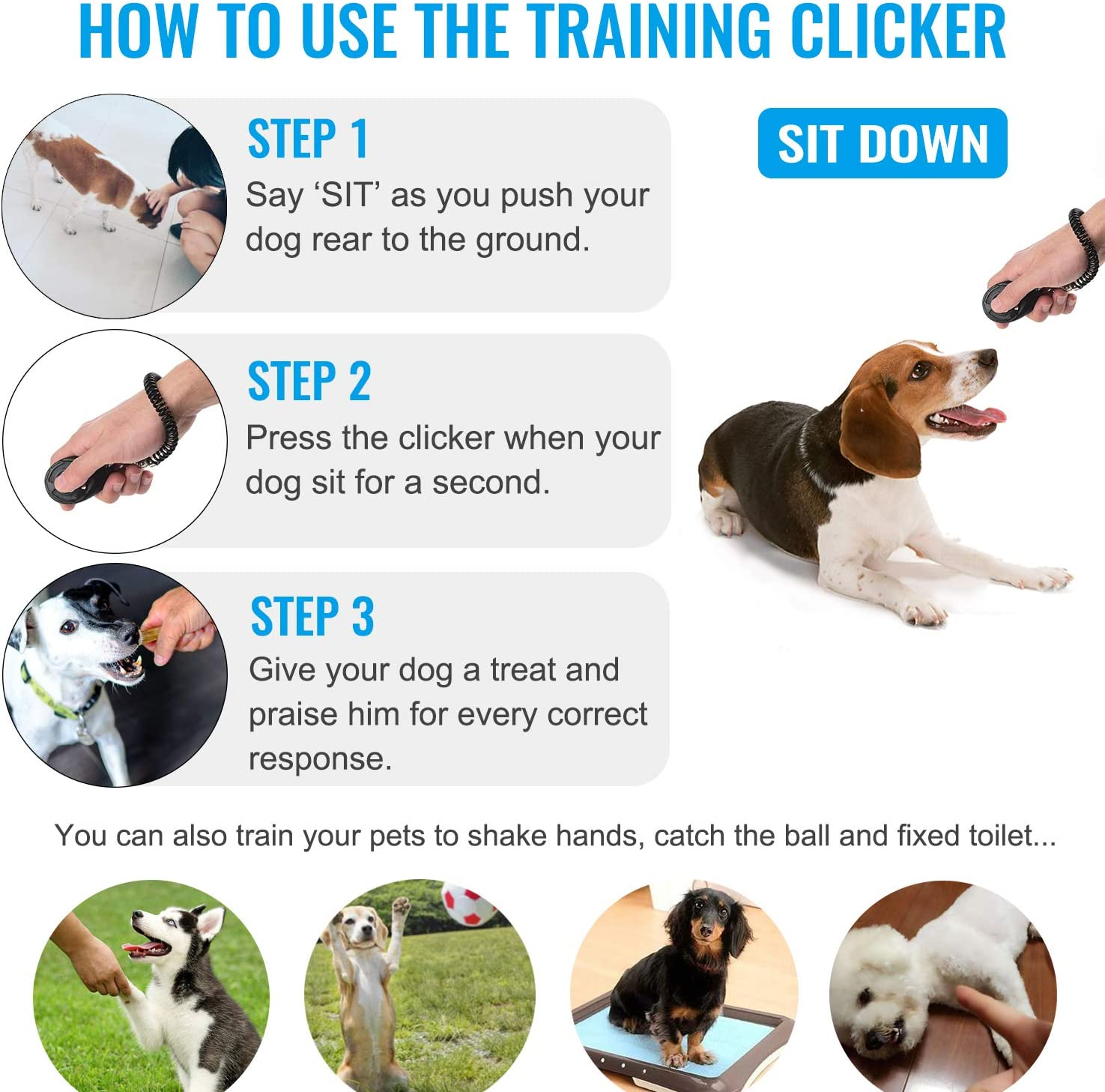 HOW TO USE THE TRAINING CLICKER

STEP 1
Say ‘SIT’ as you push your dog rear to the ground.

SIT DOWN

STEP 2
Press the clicker when your dog sit for a second.

STEP 3
Give your dog a treat and praise him for every correct response.

You can also train your pets to shake hands, catch the ball and fixed toilet...