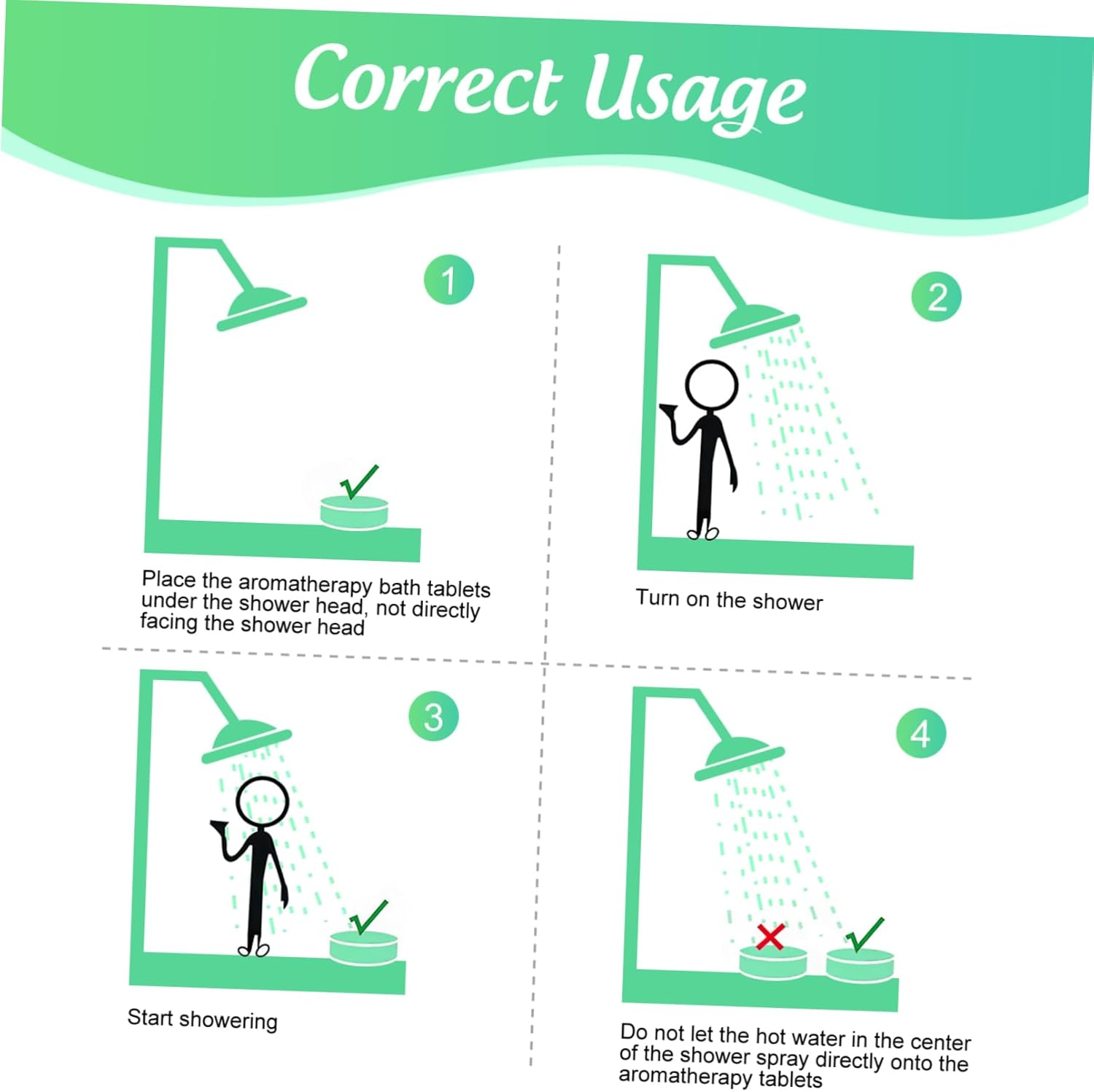 Correct Usage

1

Place the aromatherapy bath tablets under the shower head, not directly facing the shower head

2

Turn on the shower

3

Start showering

4

Do not let the hot water in the center of the shower spray directly onto the aromatherapy tablets