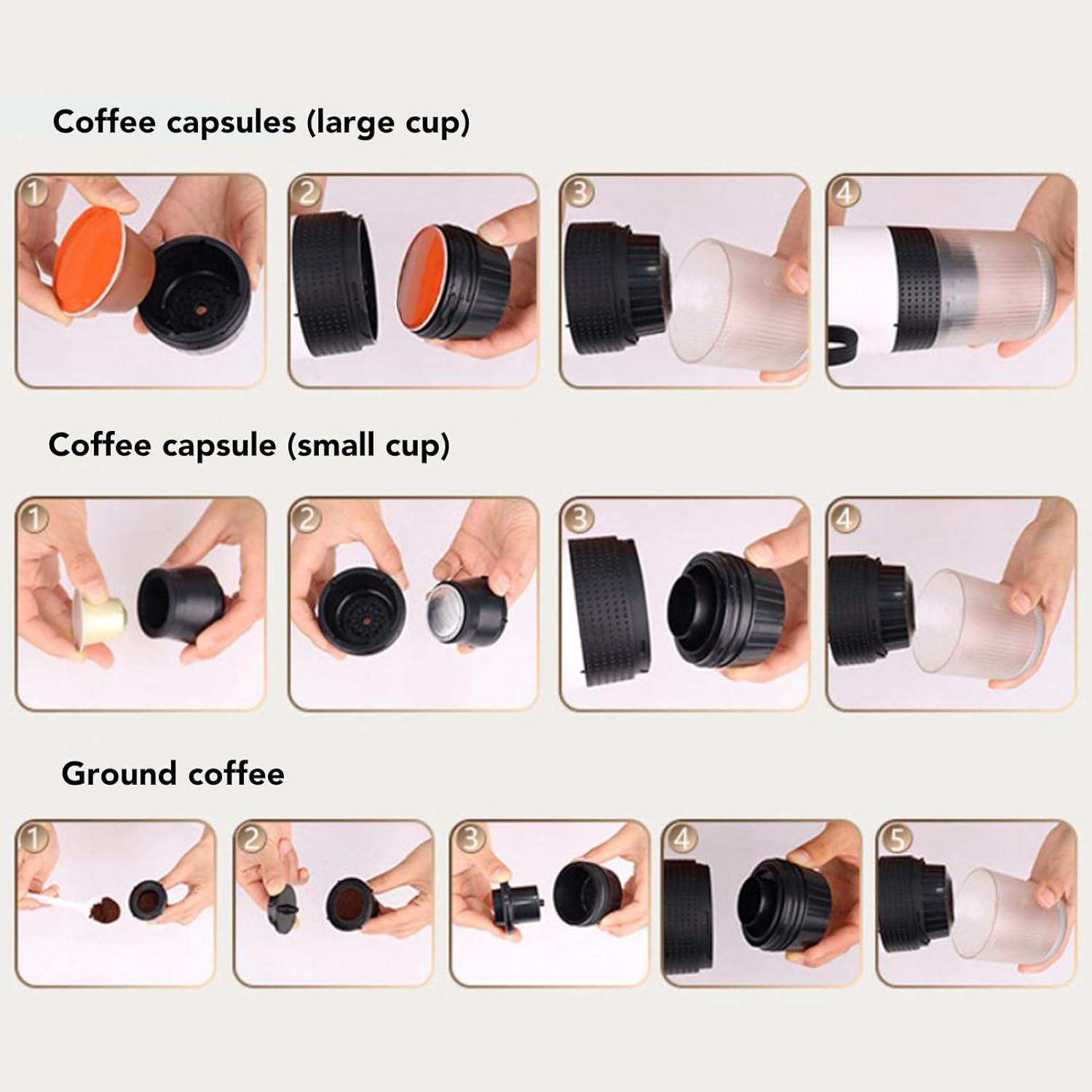 Coffee capsules (large cup)

1

2

3

4

Coffee capsule (small cup)

1

2

3

4

Ground coffee

1

2

3

4

5