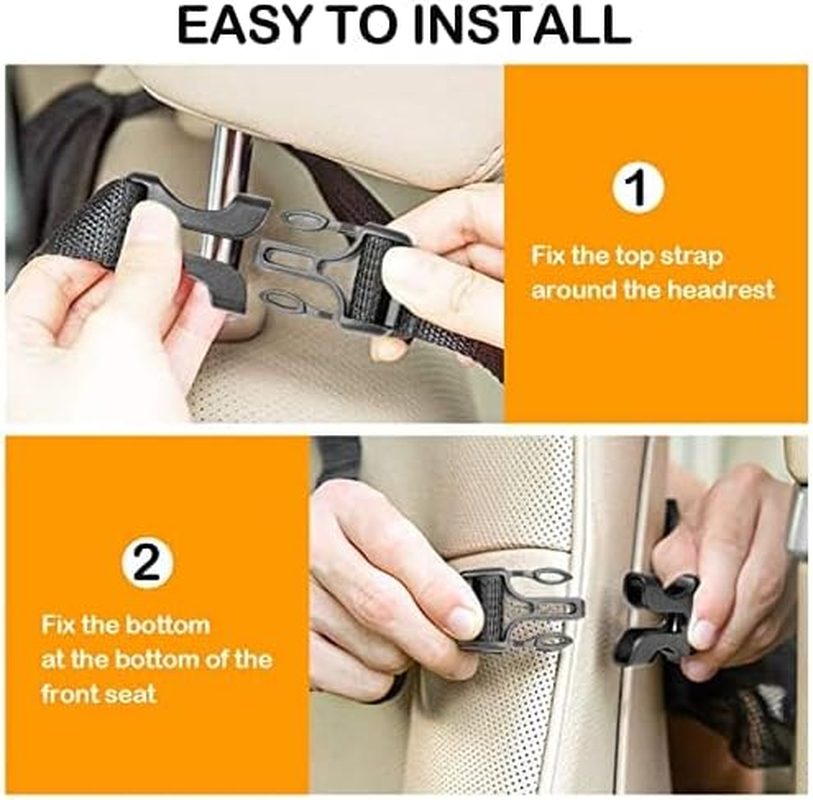 EASY TO INSTALL

1

Fix the top strap around the headrest

2

Fix the bottom at the bottom of the front seat