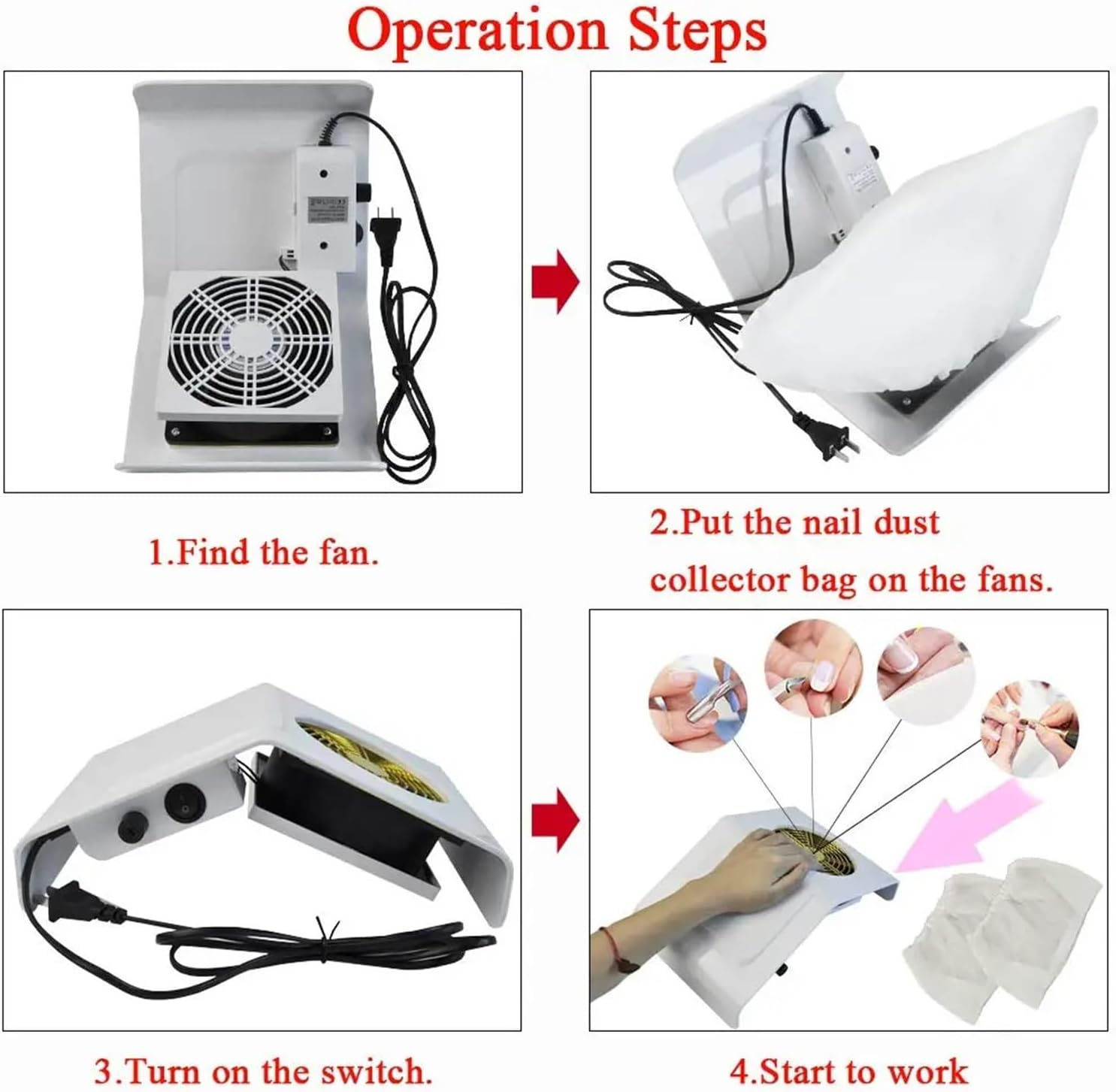 Operation Steps

1.Find the fan.

2.Put the nail dust collector bag on the fans.

3.Turn on the switch.

4.Start to work