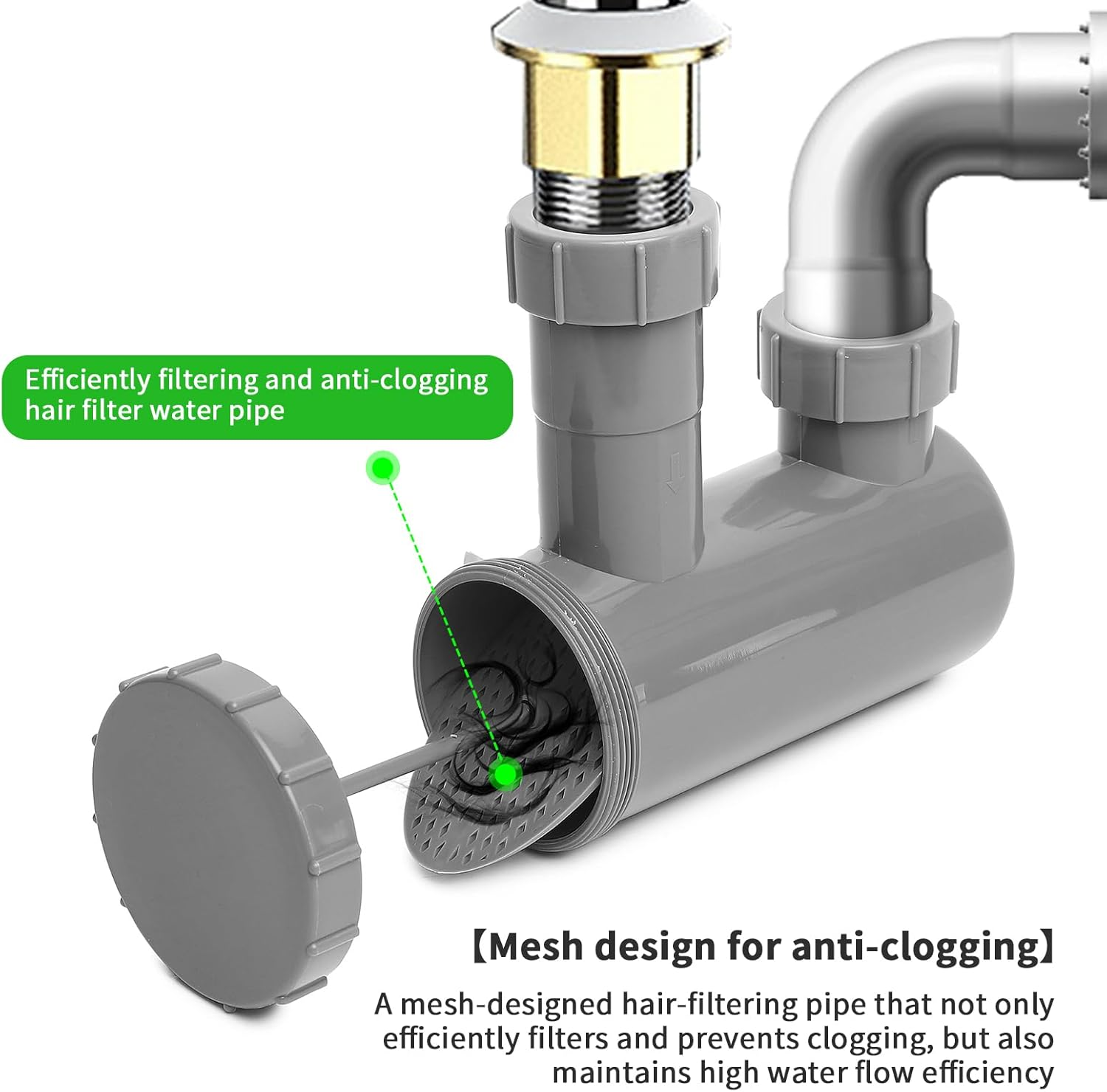 Efficiently filtering and anti-clogging hair filter water pipe

【Mesh design for anti-clogging】

A mesh-designed hair-filtering pipe that not only efficiently filters and prevents clogging, but also maintains high water flow efficiency