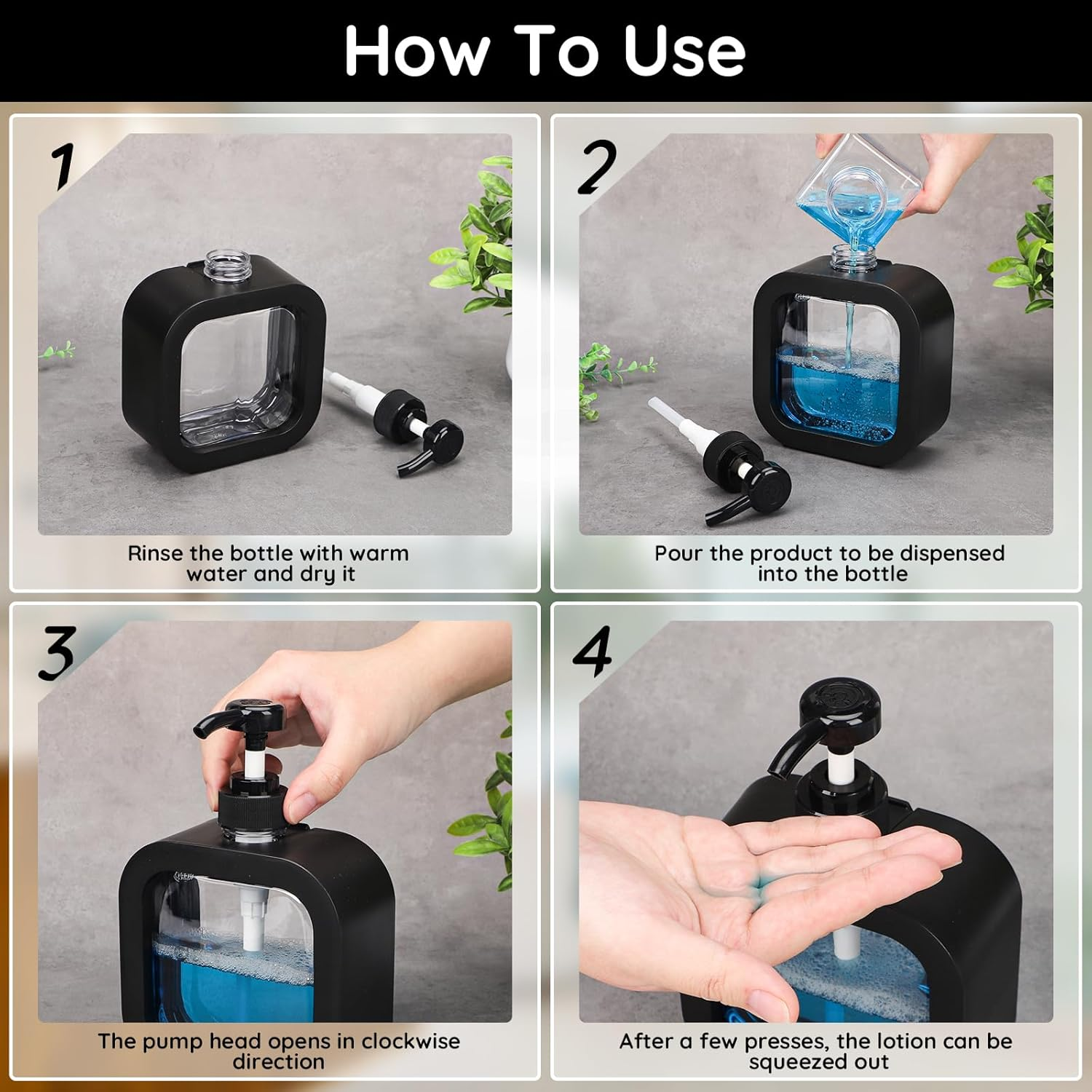 How To Use

1

Rinse the bottle with warm water and dry it

2

Pour the product to be dispensed into the bottle

3

The pump head opens in clockwise direction

4

After a few presses, the lotion can be squeezed out