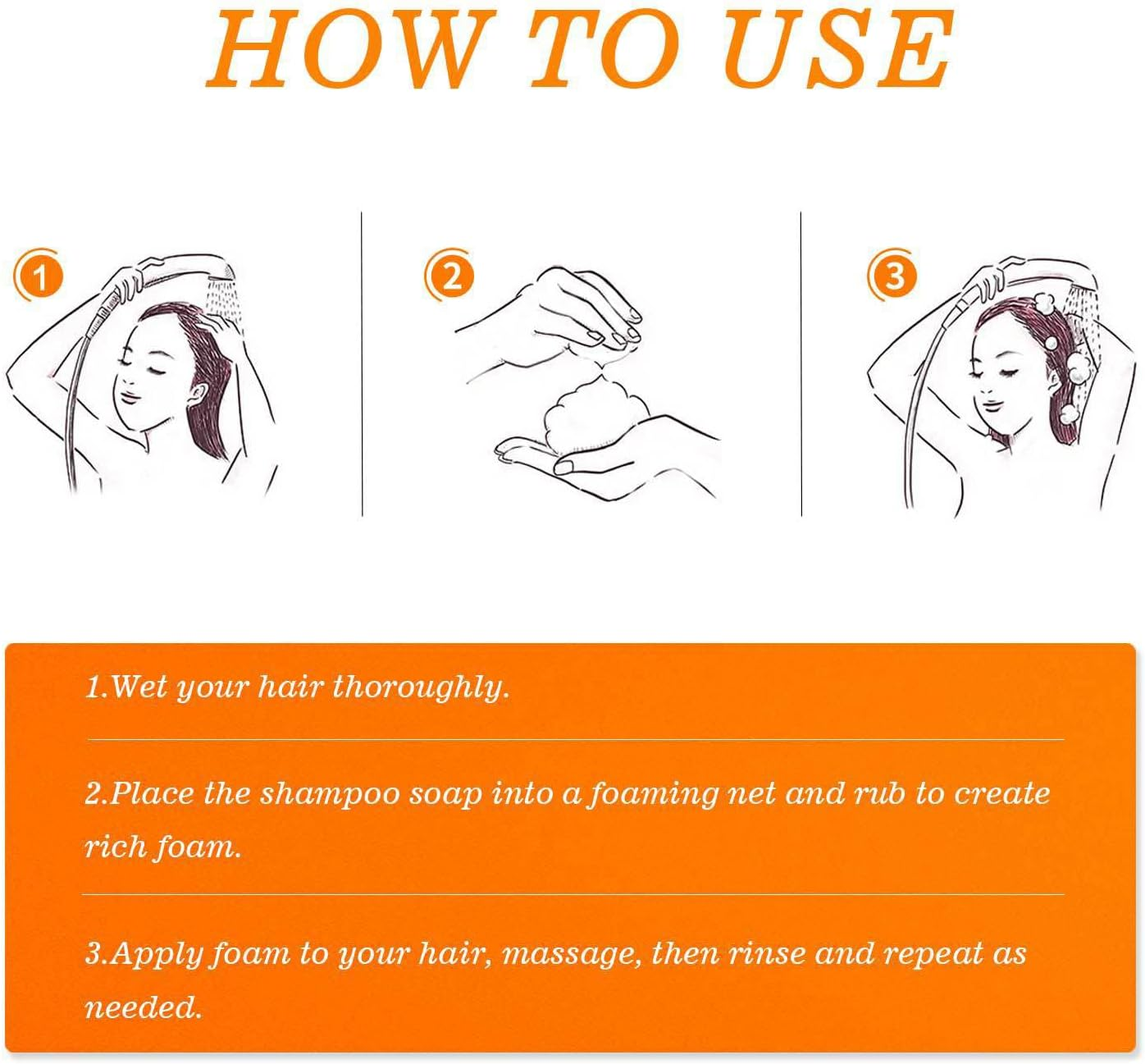 HOW TO USE

1

2

3

1.Wet your hair thoroughly.

2.Place the shampoo soap into a foaming net and rub to create rich foam.

3.Apply foam to your hair, massage, then rinse and repeat as needed.