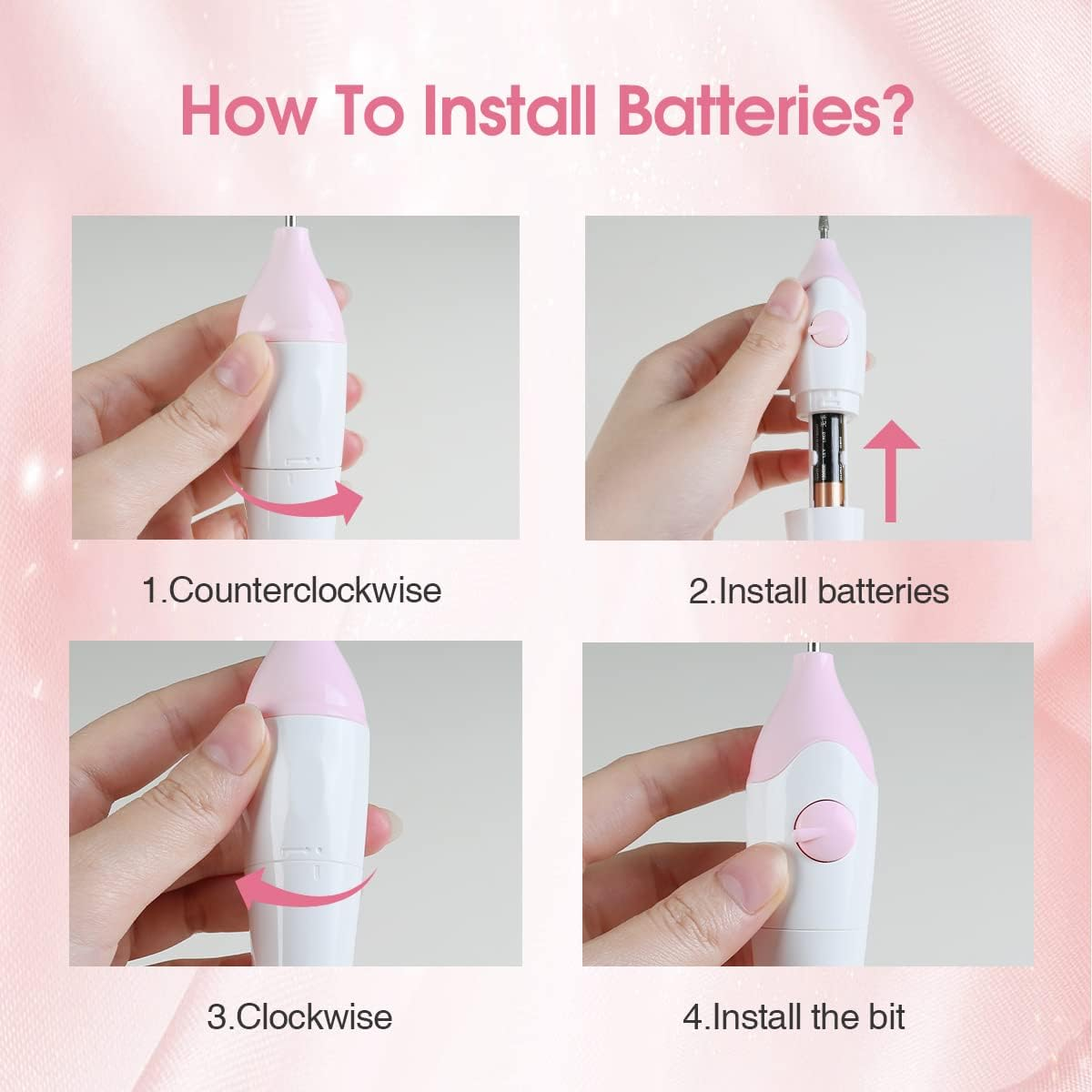 How To Install Batteries?

1.Counterclockwise

2.Install batteries

3.Clockwise

4.Install the bit