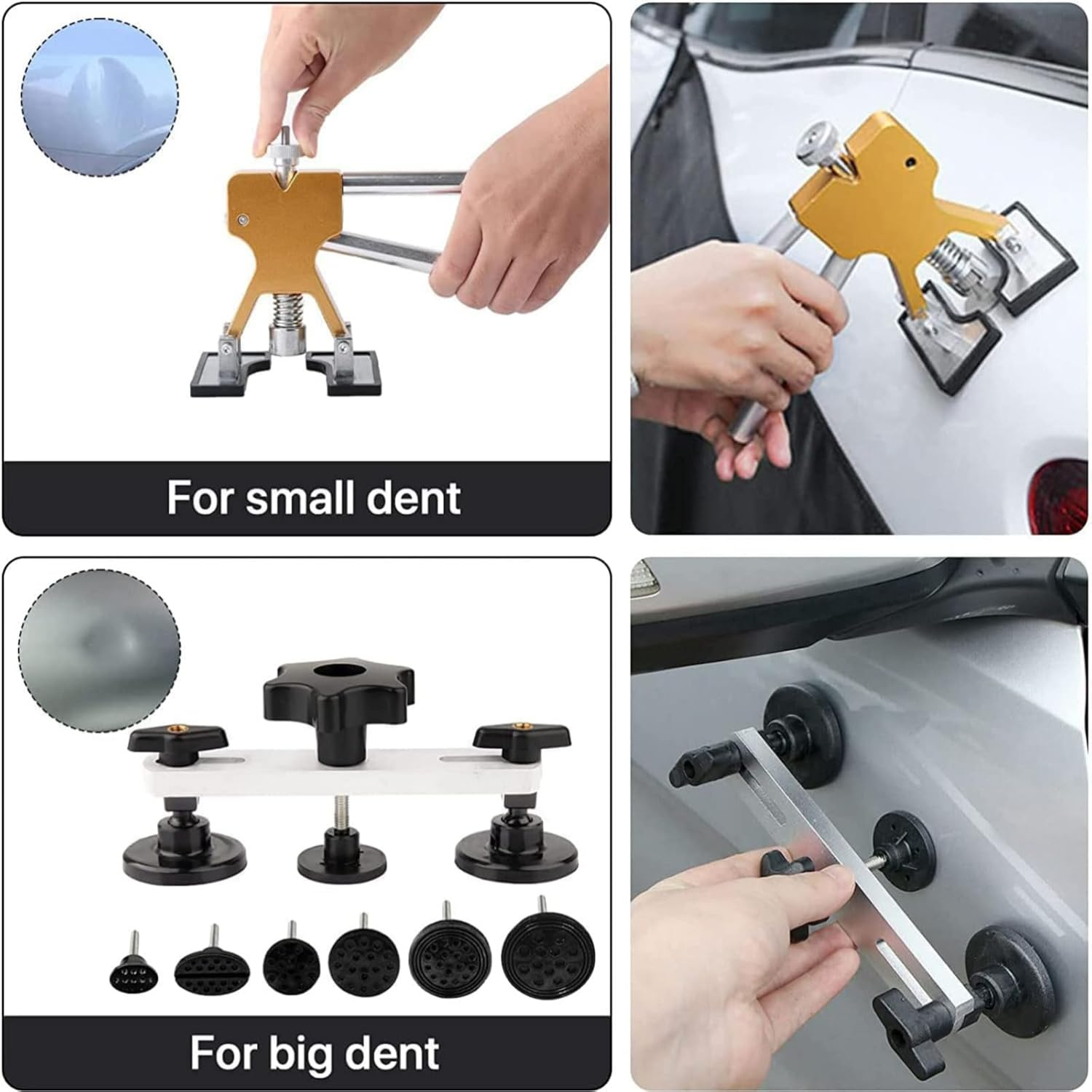 For small dent

For big dent