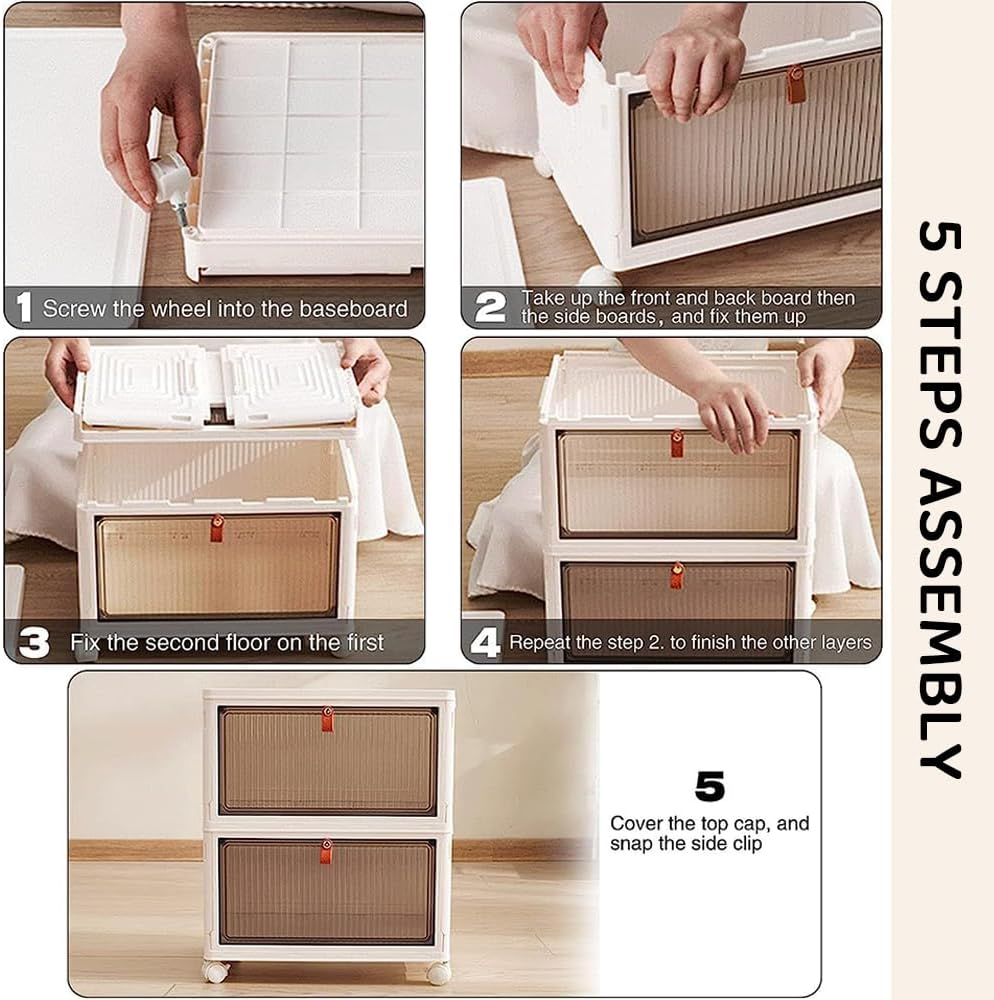 1 Screw the wheel into the baseboard

2 Take up the front and back board then the side boards, and fix them up

3 Fix the second floor on the first

4 Repeat the step 2. to finish the other layers

5

Cover the top cap, and snap the side clip

5 STEPS ASSEMBLY