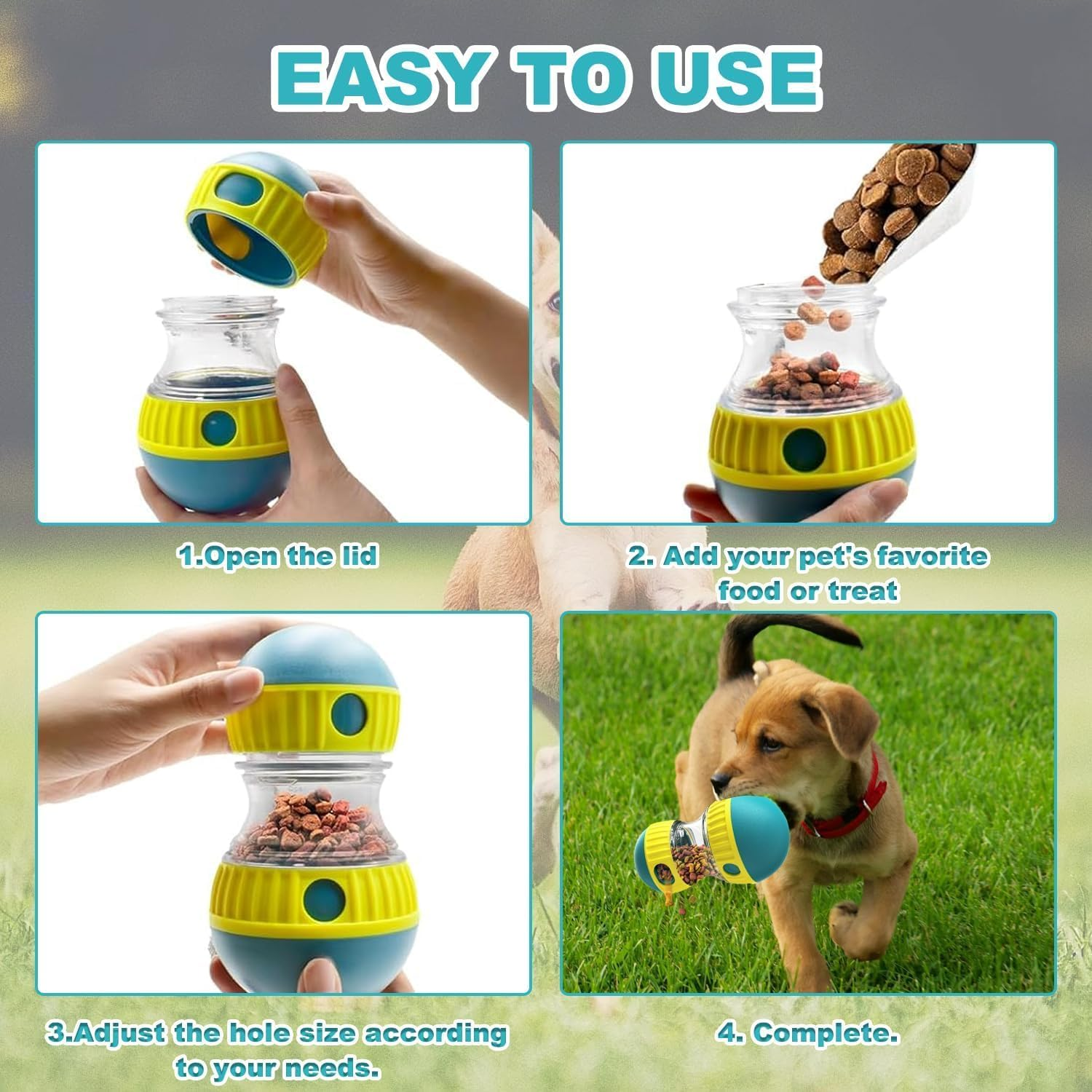 EASY TO USE

1.Open the lid

2. Add your pet's favorite food or treat

3.Adjust the hole size according to your needs.

4. Complete.