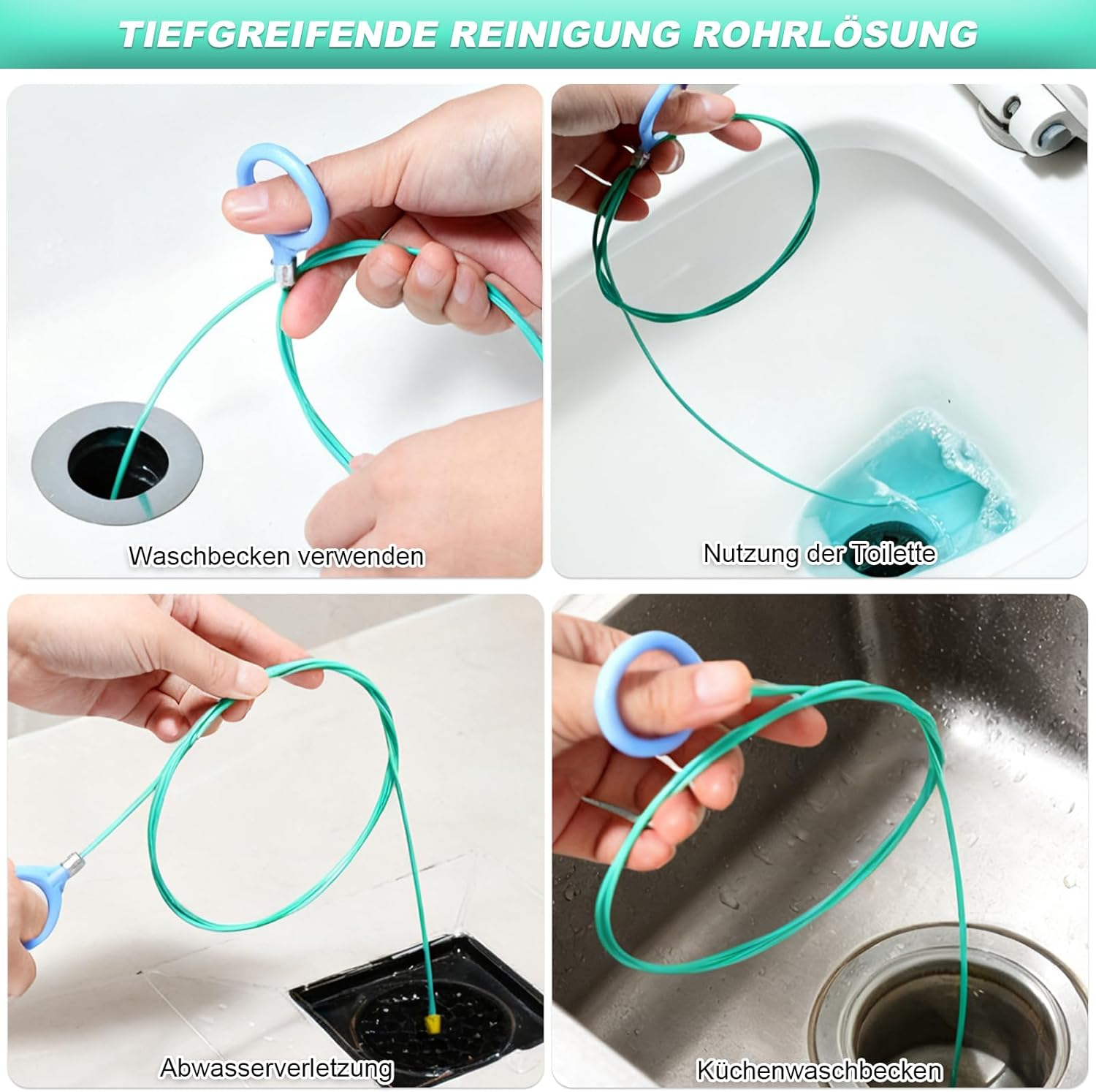 TIEFGREIFENDE REINIGUNG ROHRLÖSUNG

Waschbecken verwenden

Nutzung der Toilette

Abwasserverletzung

Küchenwaschbecken