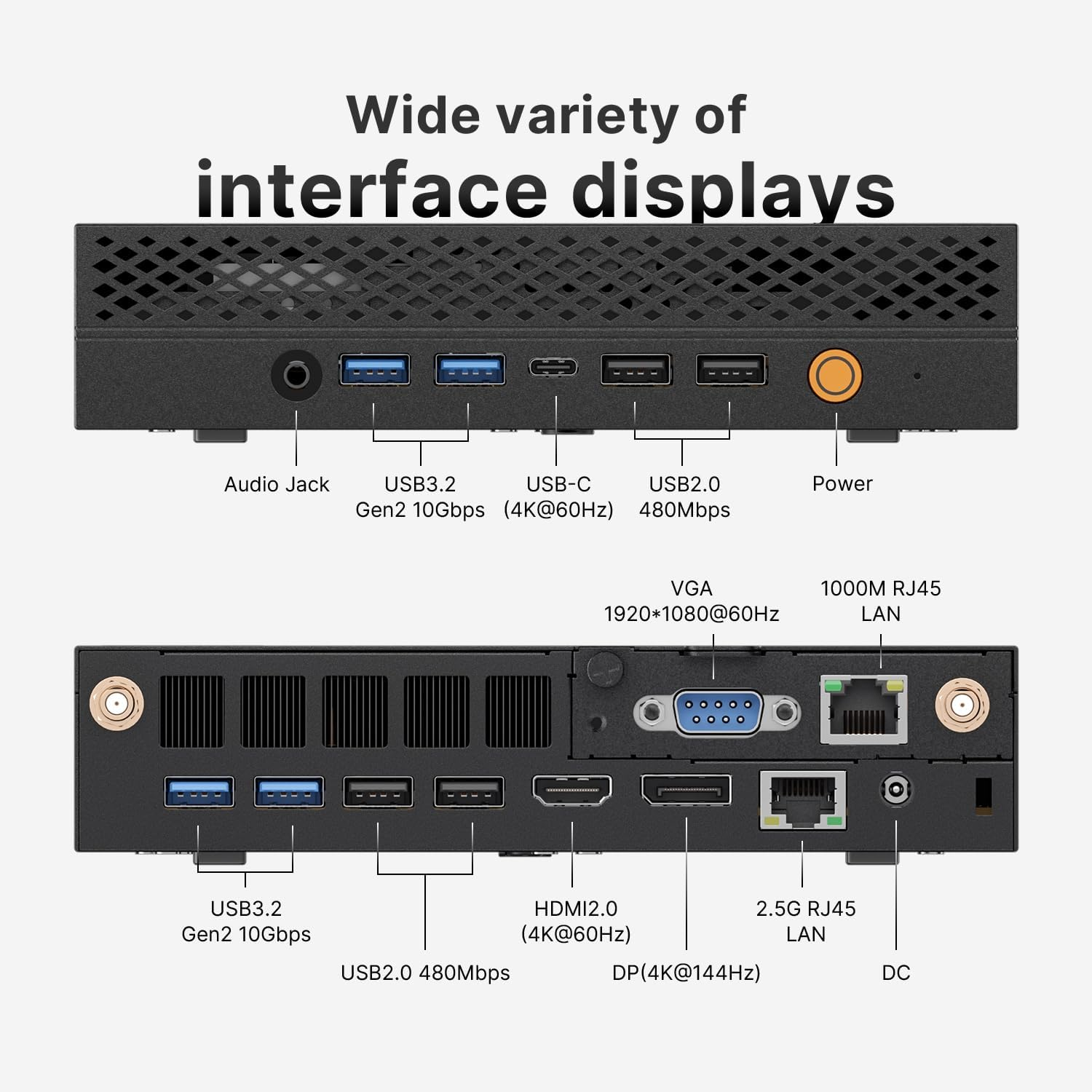 Wide variety of
interface displays

Audio Jack

USB3.2
Gen2 10Gbps

USB-C
(4K@60Hz)

USB2.0
480Mbps

Power

VGA
1920*1080@60Hz

1000M RJ45
LAN

USB3.2
Gen2 10Gbps

USB2.0 480Mbps

HDMI2.0
(4K@60Hz)

DP(4K@144Hz)

2.5G RJ45
LAN

DC