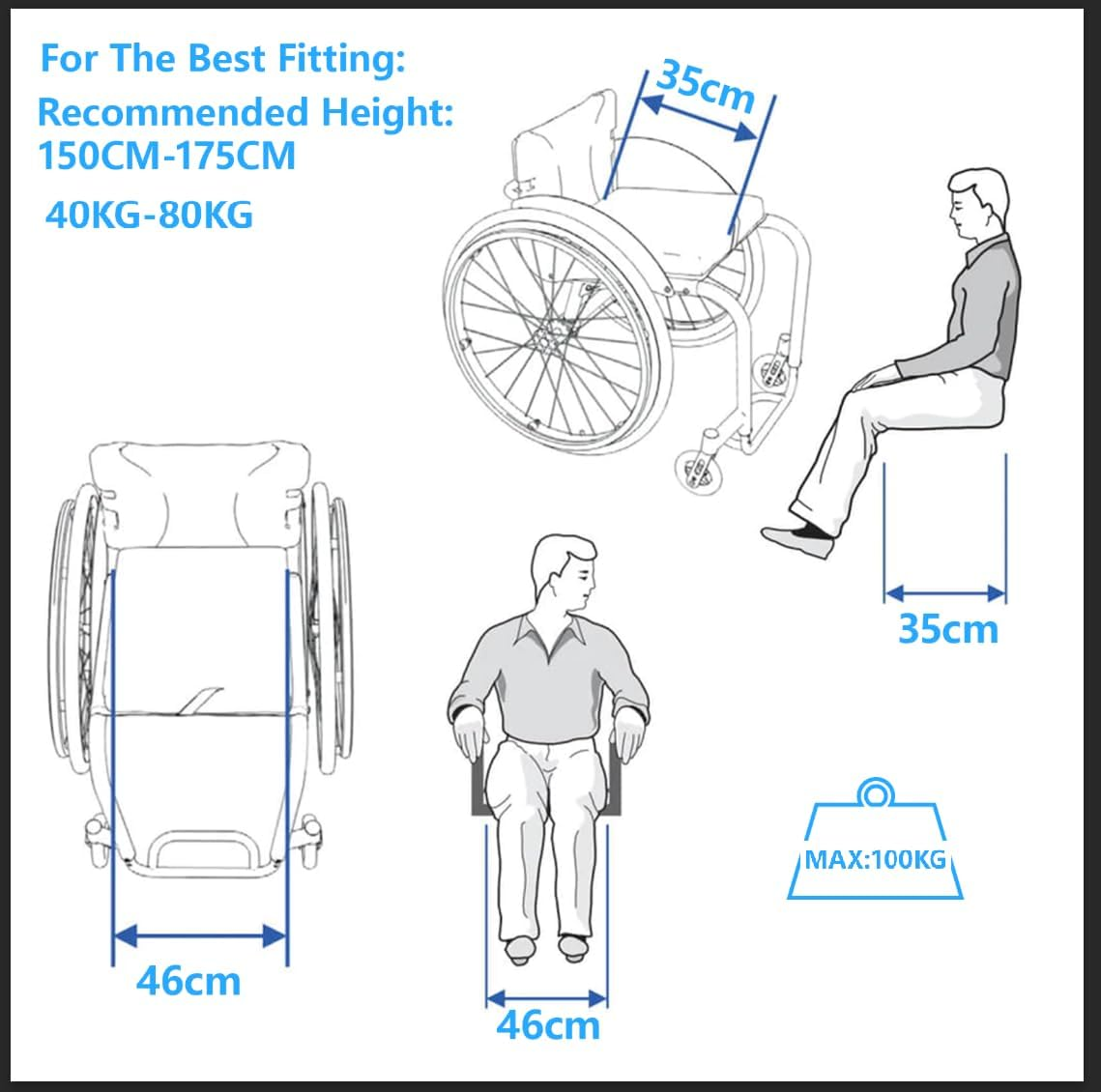 For The Best Fitting:
Recommended Height:
150CM-175CM
40KG-80KG

35cm

35cm

46cm

46cm

MAX:100KG