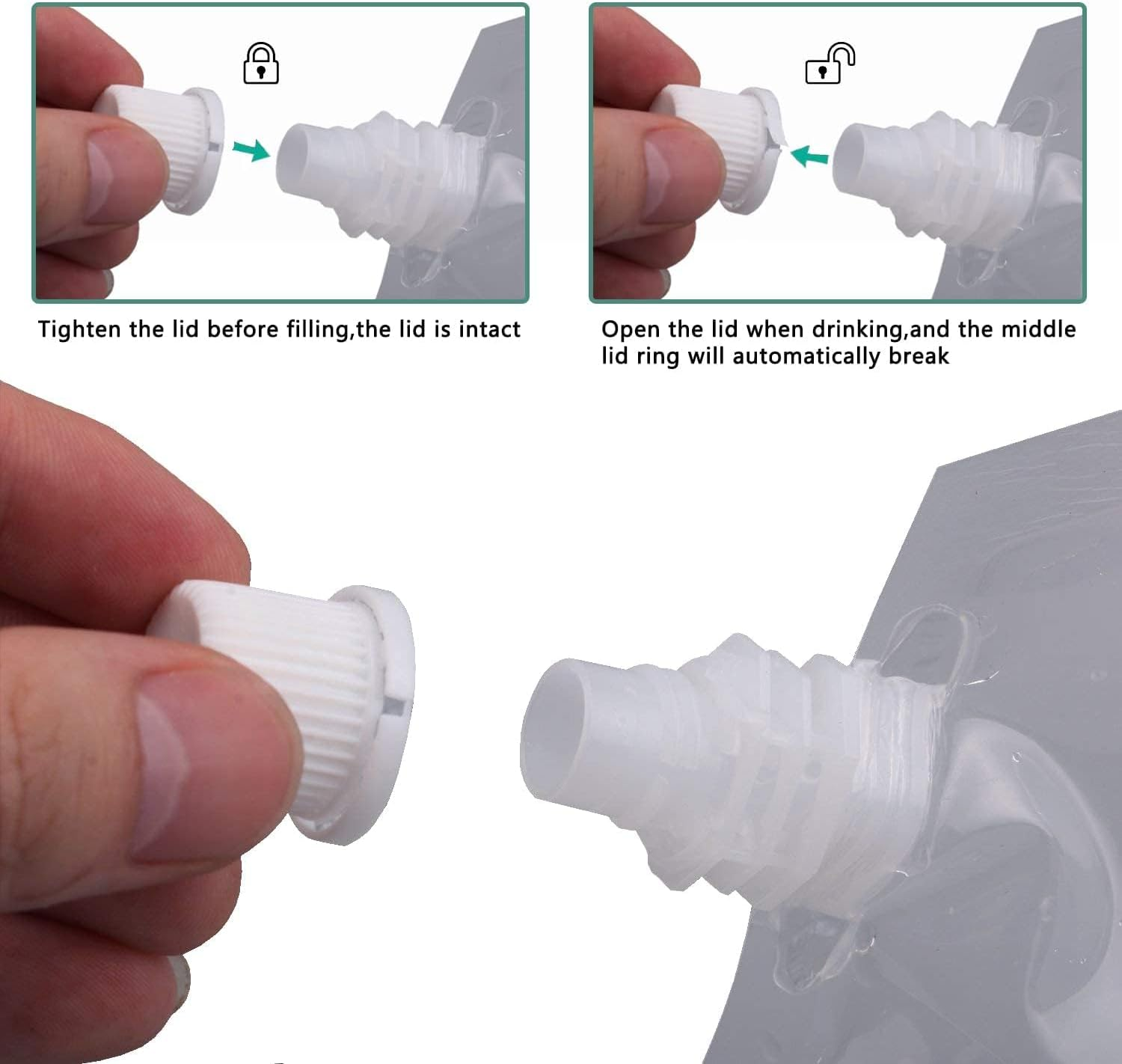 Tighten the lid before filling,the lid is intact

Open the lid when drinking,and the middle lid ring will automatically break