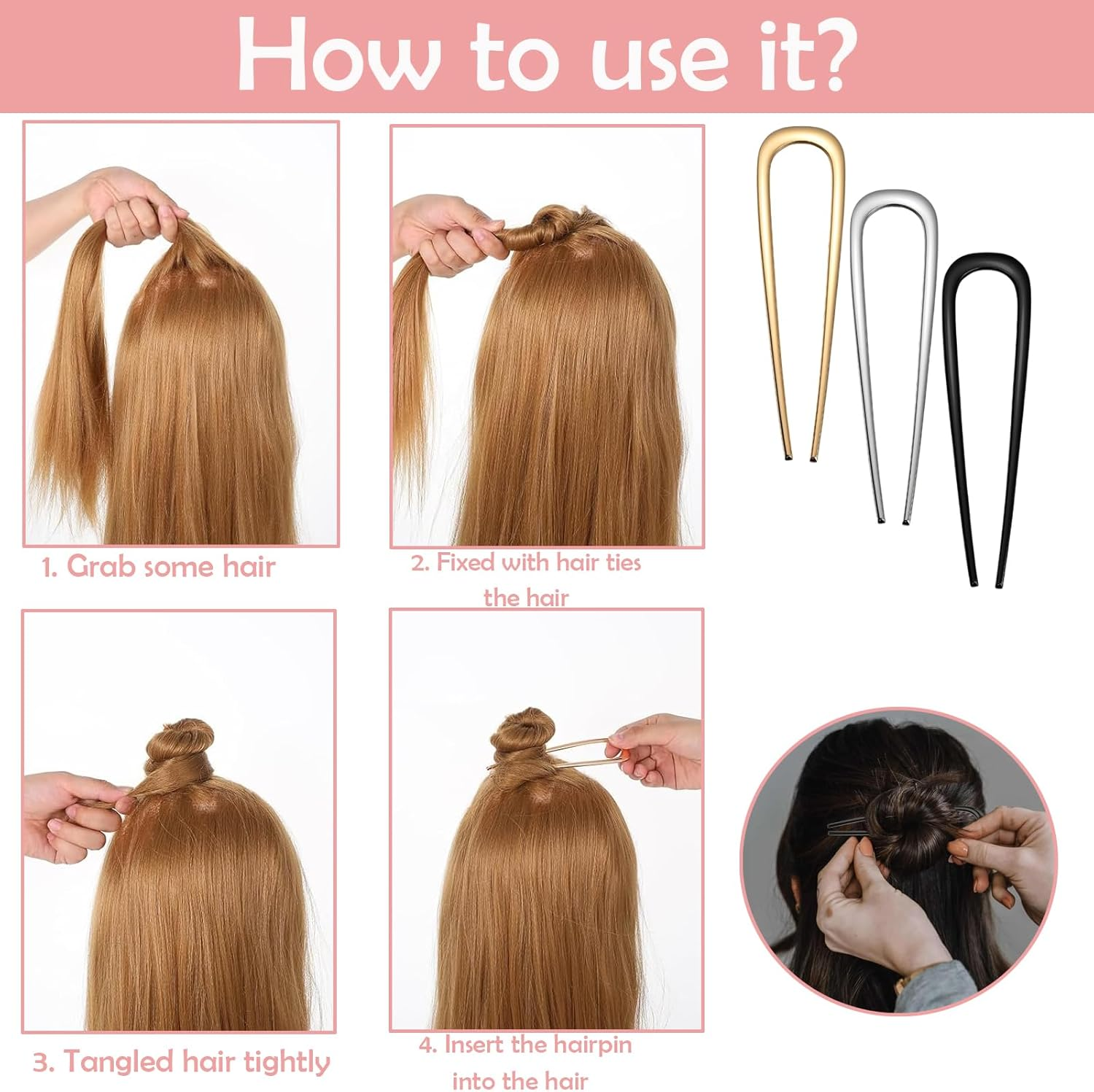 How to use it?

1. Grab some hair

2. Fixed with hair ties the hair

3. Tangled hair tightly

4. Insert the hairpin into the hair