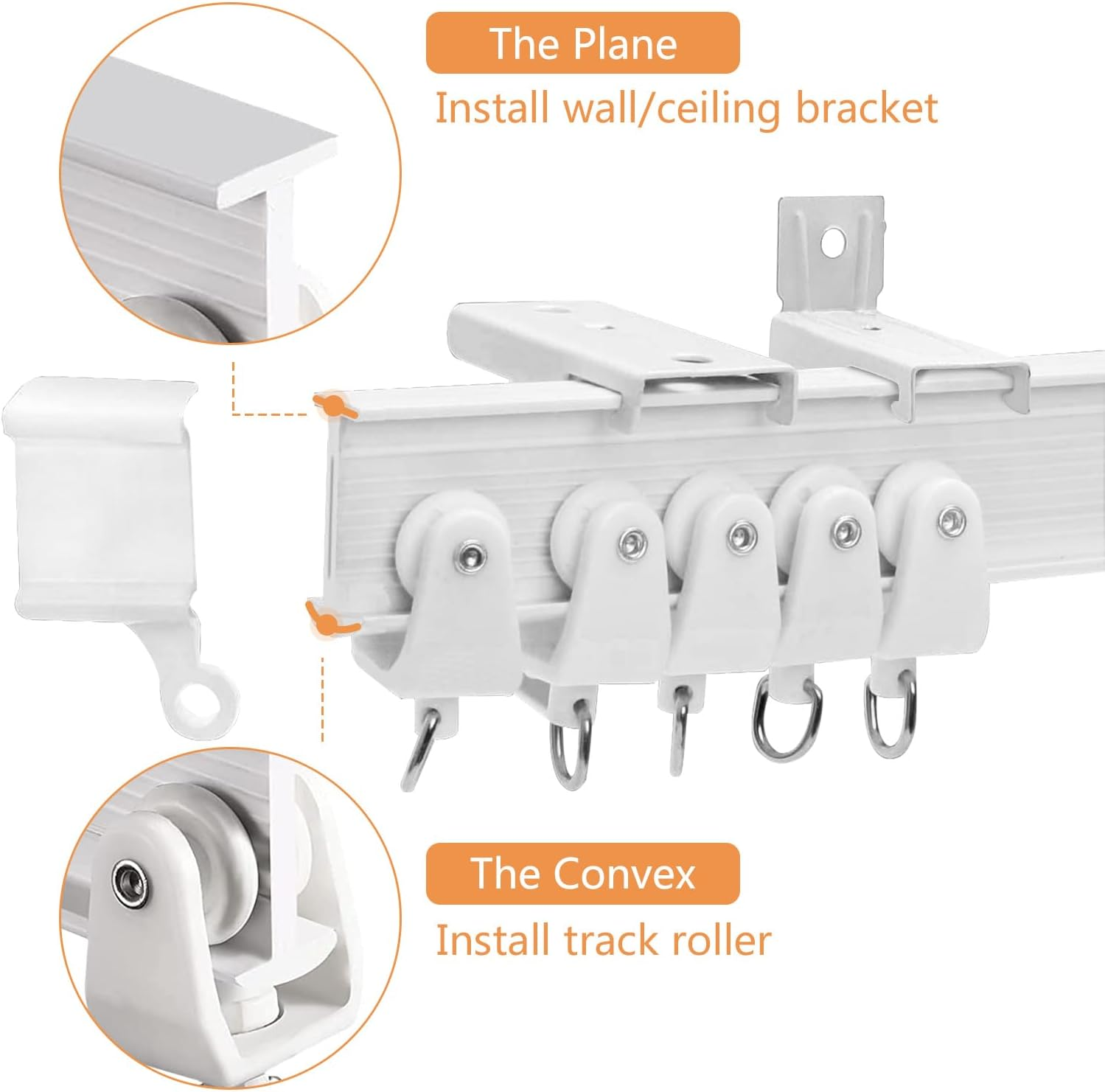 The Plane
Install wall/ceiling bracket

The Convex
Install track roller