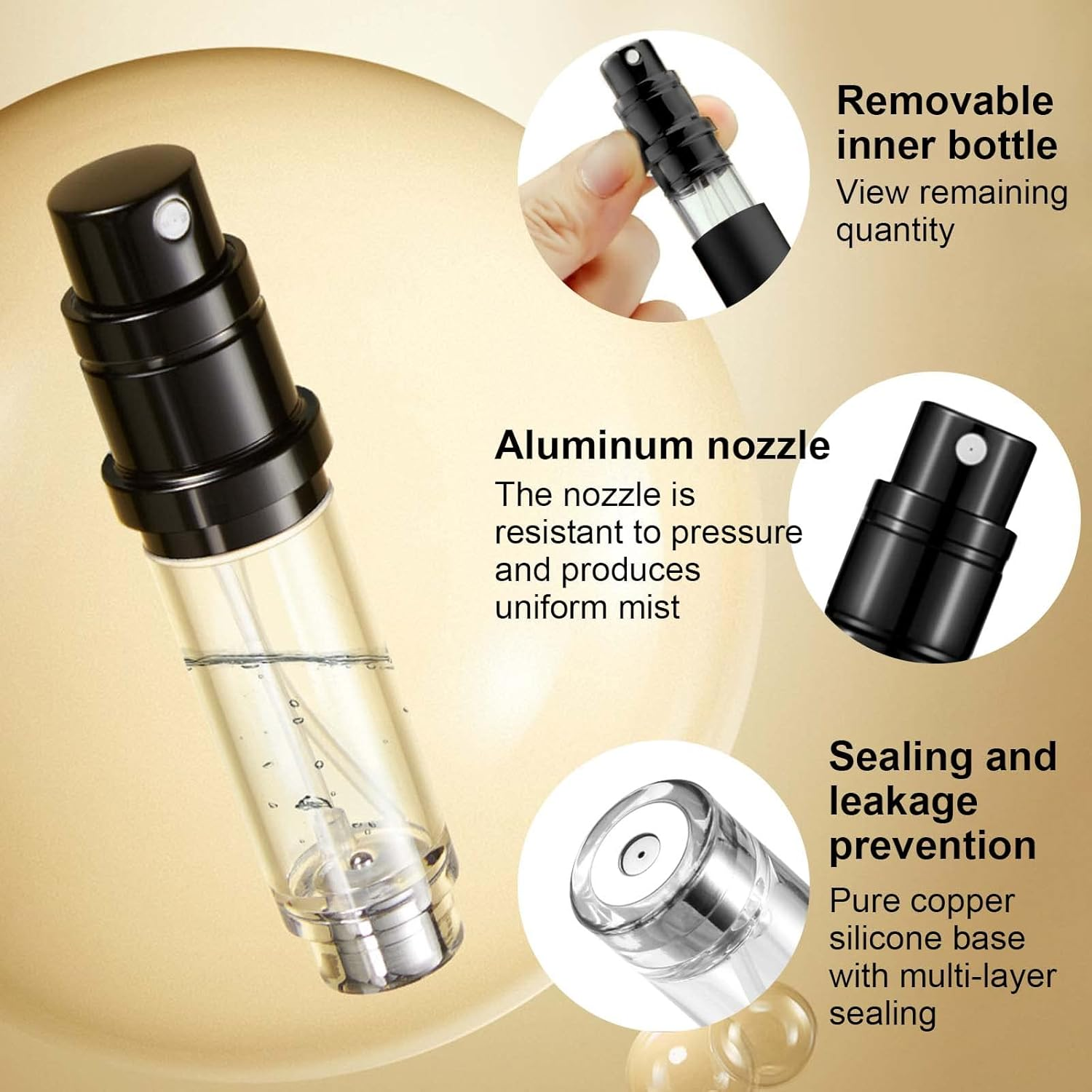 Removable inner bottle
View remaining quantity

Aluminum nozzle
The nozzle is resistant to pressure and produces uniform mist

Sealing and leakage prevention
Pure copper silicone base with multi-layer sealing