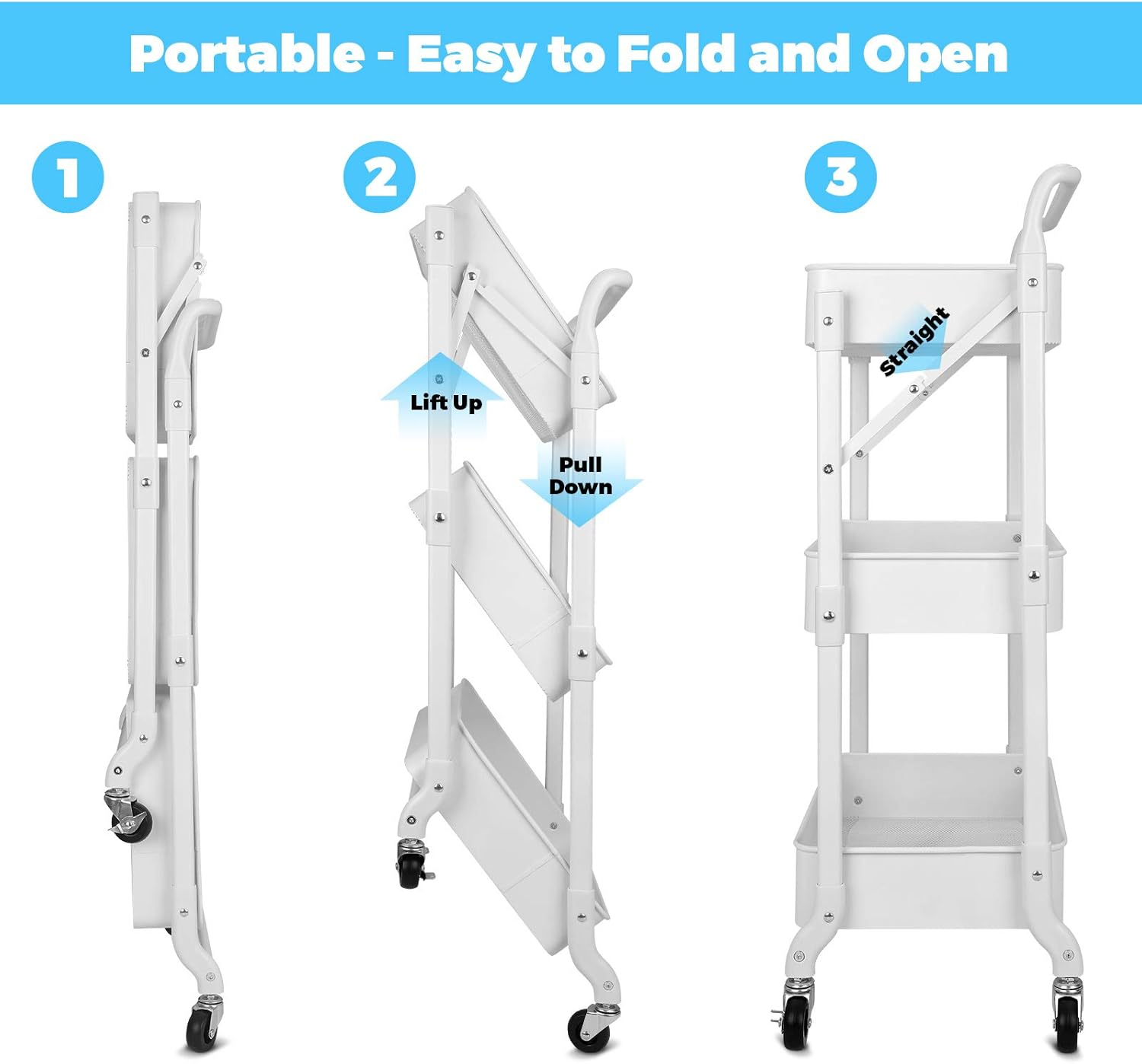 Portable - Easy to Fold and Open

1

2

Lift Up

Pull Down

3

Straight